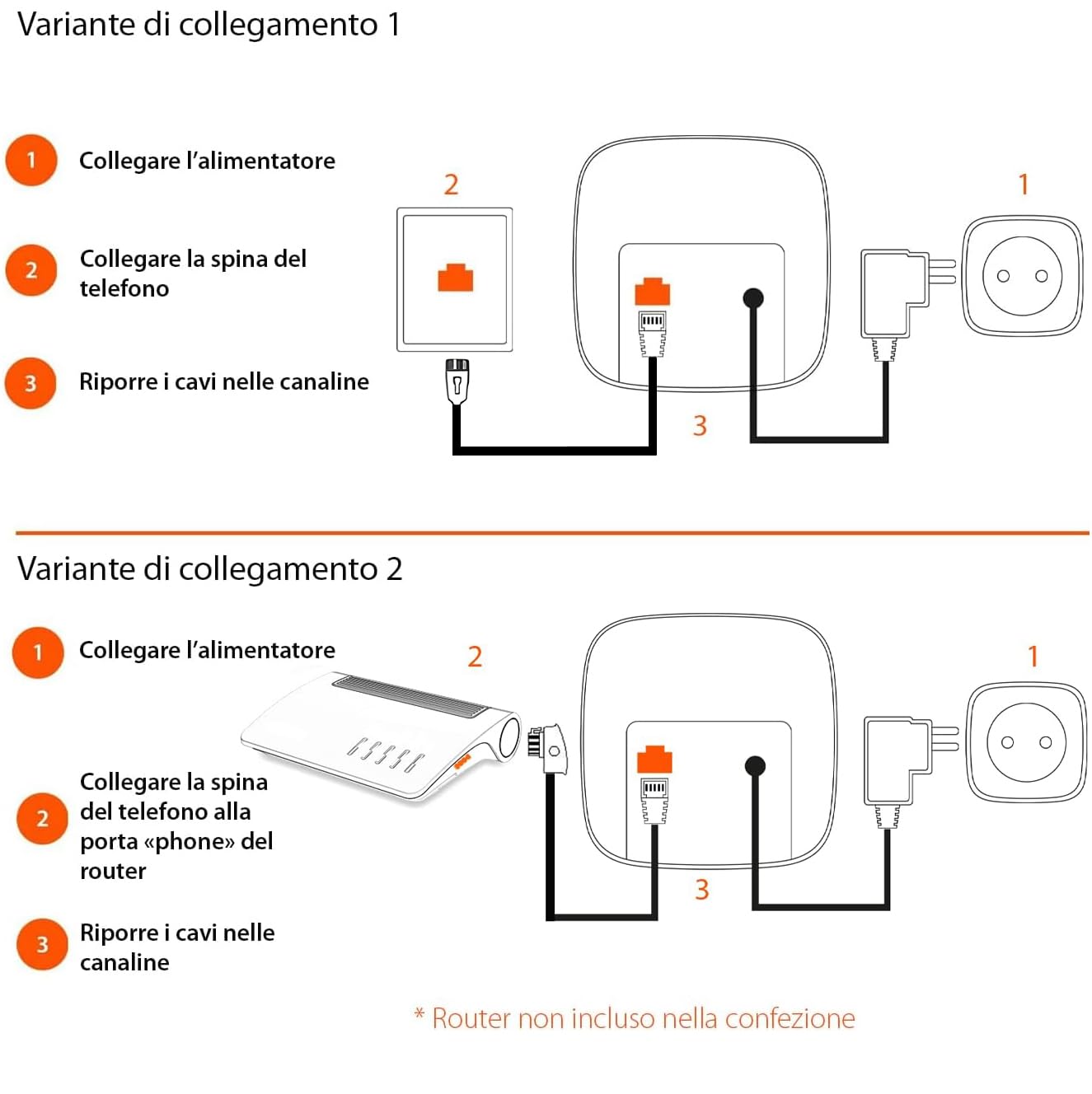 Variante di collegamento 1

1 Collegare l'alimentatore

2 Collegare la spina del telefono

3 Riporre i cavi nelle canaline

2

1

3

Variante di collegamento 2

1 Collegare l'alimentatore

2 Collegare la spina del telefono alla porta «phone» del router

3 Riporre i cavi nelle canaline

2

1

3

* Router non incluso nella confezione