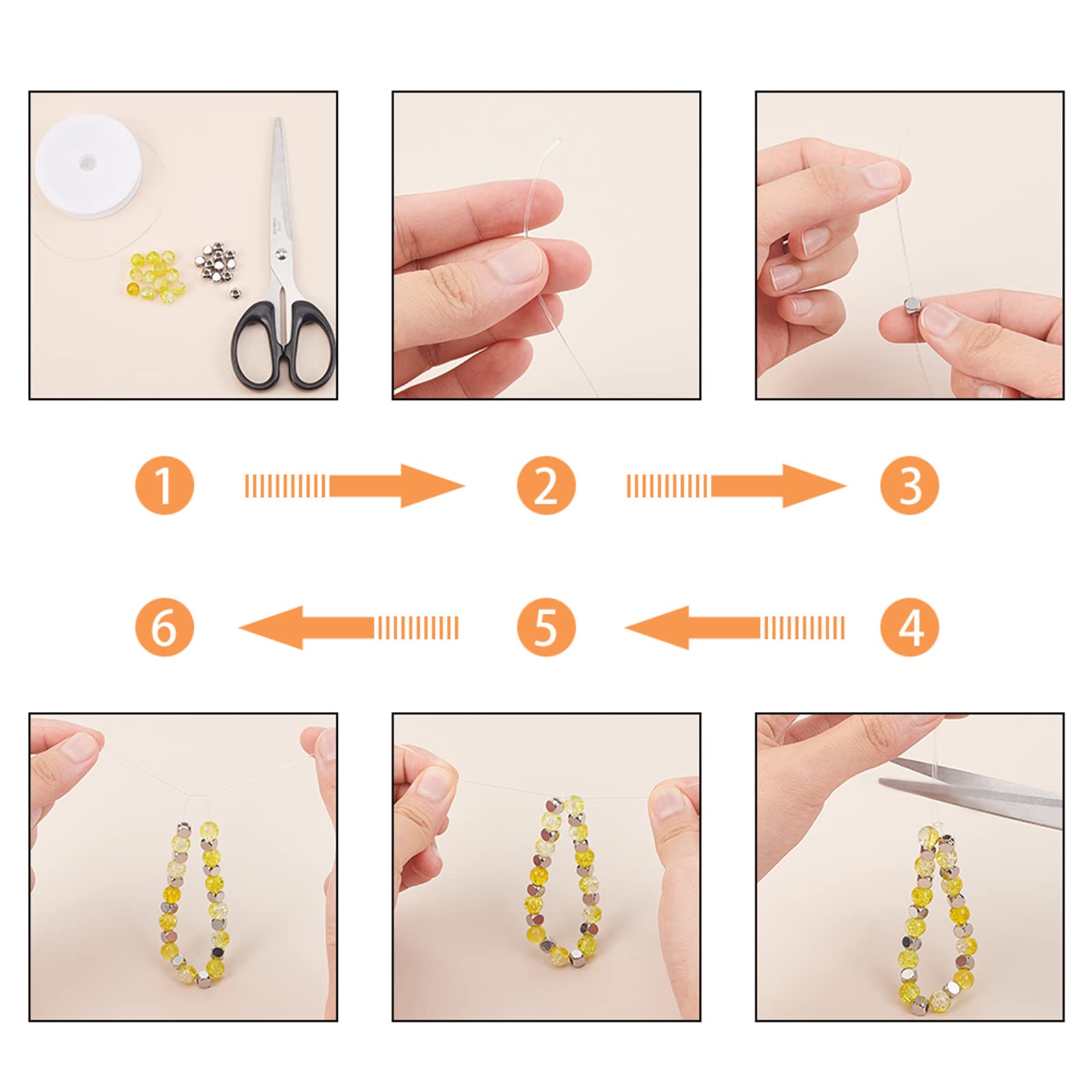 1

2

3

6

5

4