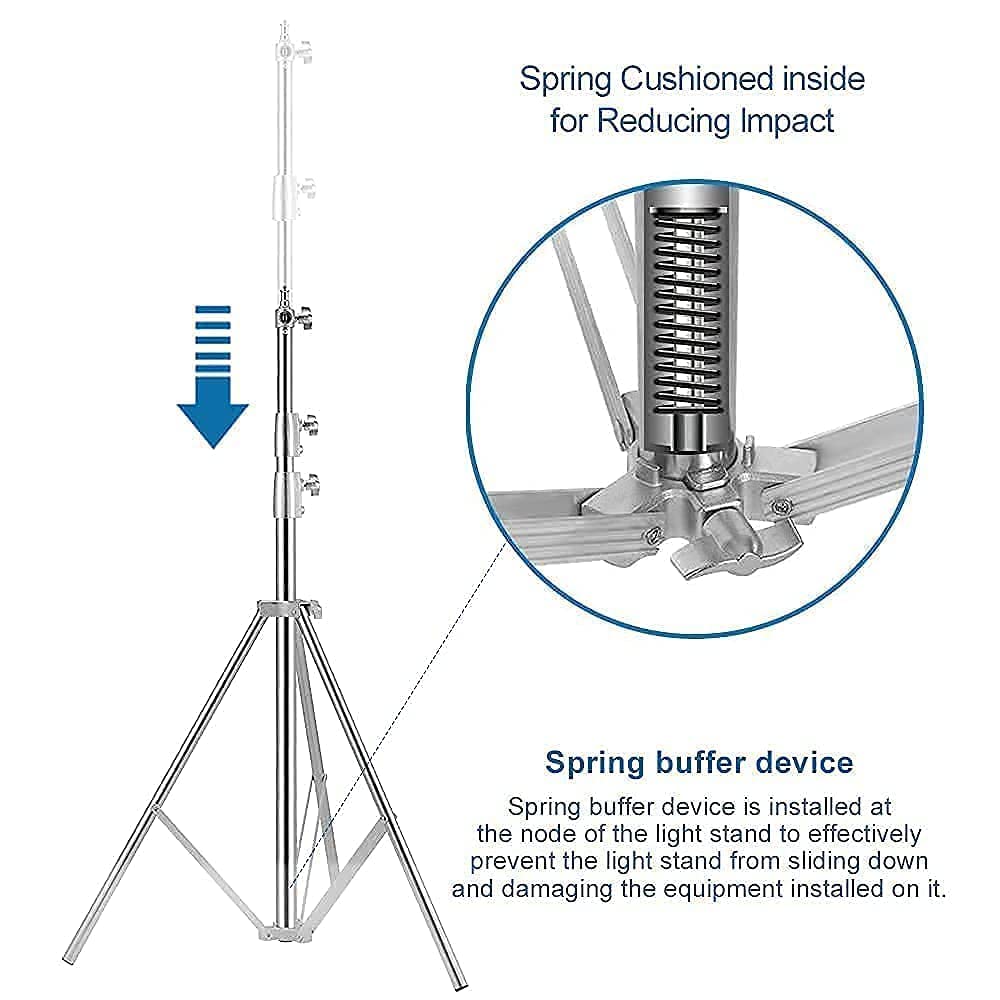 Spring Cushioned inside for Reducing Impact

Spring buffer device

Spring buffer device is installed at the node of the light stand to effectively prevent the light stand from sliding down and damaging the equipment installed on it.