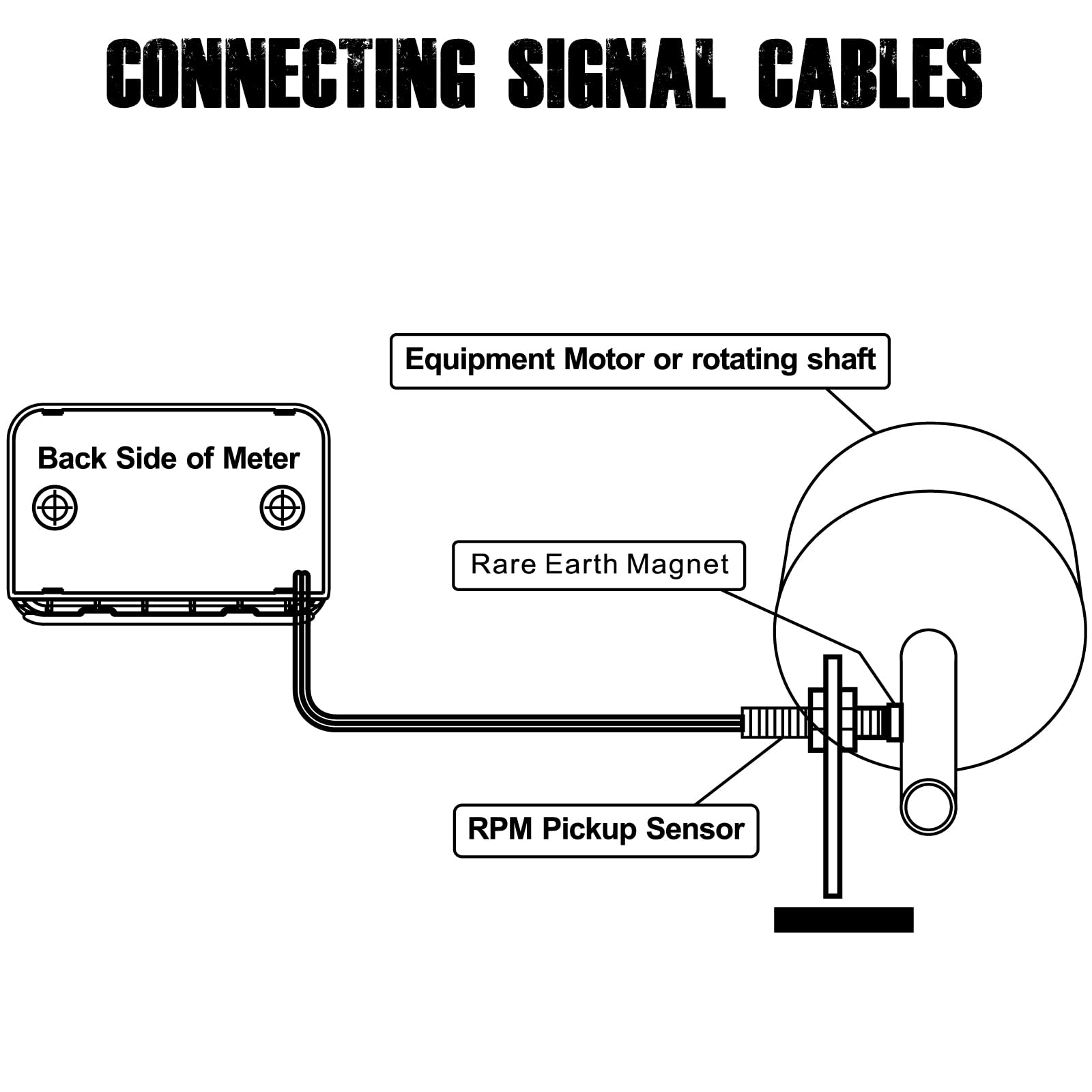 CONNECTING SIGNAL CABLES

Equipment Motor or rotating shaft

Back Side of Meter

Rare Earth Magnet

RPM Pickup Sensor