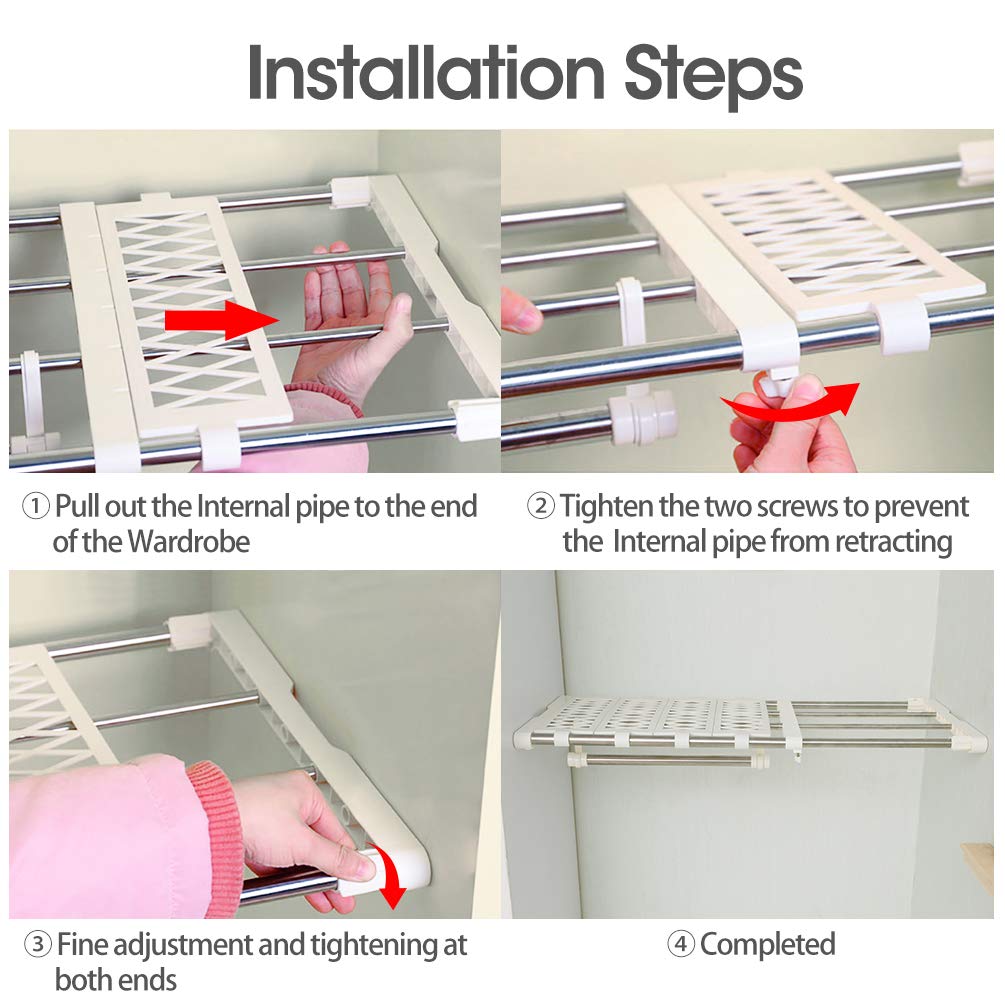 Installation Steps

① Pull out the Internal pipe to the end of the Wardrobe

② Tighten the two screws to prevent the Internal pipe from retracting

③ Fine adjustment and tightening at both ends

④ Completed