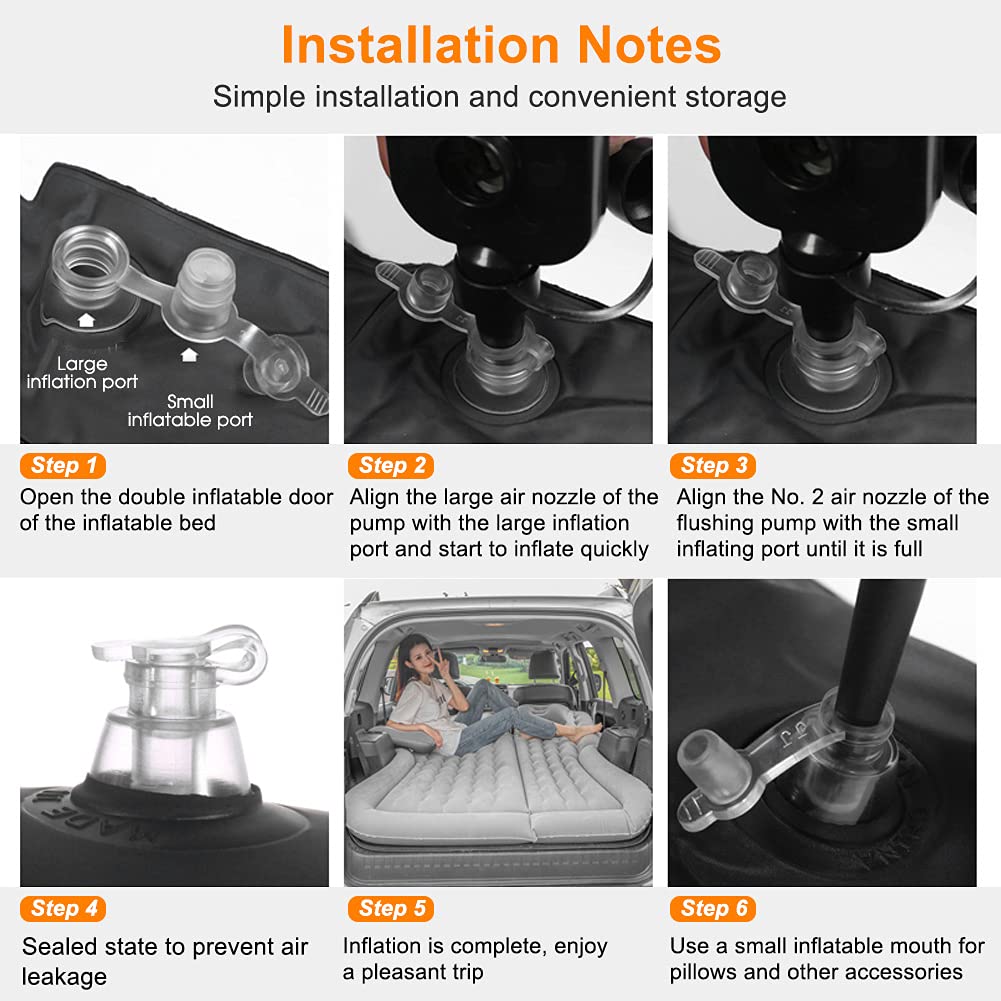 Installation Notes

Simple installation and convenient storage

Large inflation port

Small inflatable port

Step 1

Open the double inflatable door of the inflatable bed

Step 2

Align the large air nozzle of the pump with the large inflation port and start to inflate quickly

Step 3

Align the No. 2 air nozzle of the flushing pump with the small inflating port until it is full

Step 4

Sealed state to prevent air leakage

Step 5

Inflation is complete, enjoy a pleasant trip

Step 6

Use a small inflatable mouth for pillows and other accessories