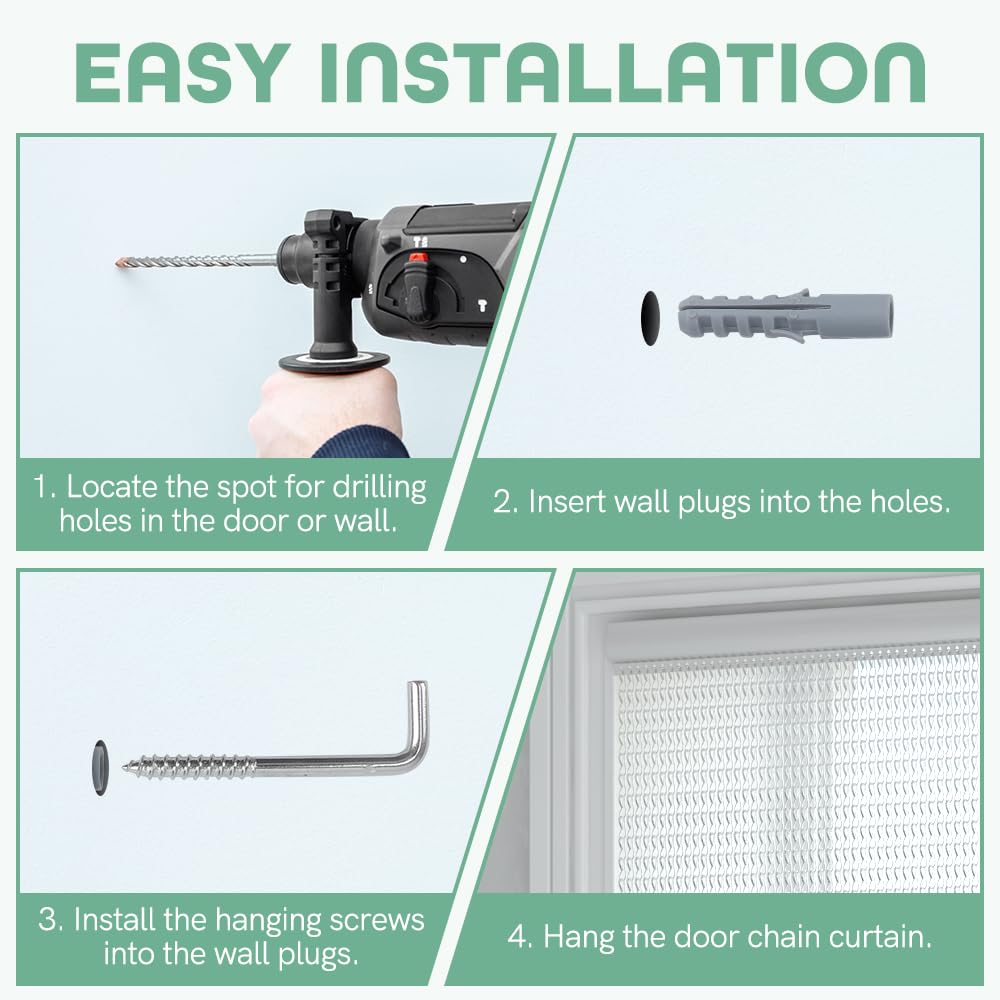 EASY INSTALLATION

1. Locate the spot for drilling holes in the door or wall.

2. Insert wall plugs into the holes.

3. Install the hanging screws into the wall plugs.

4. Hang the door chain curtain.