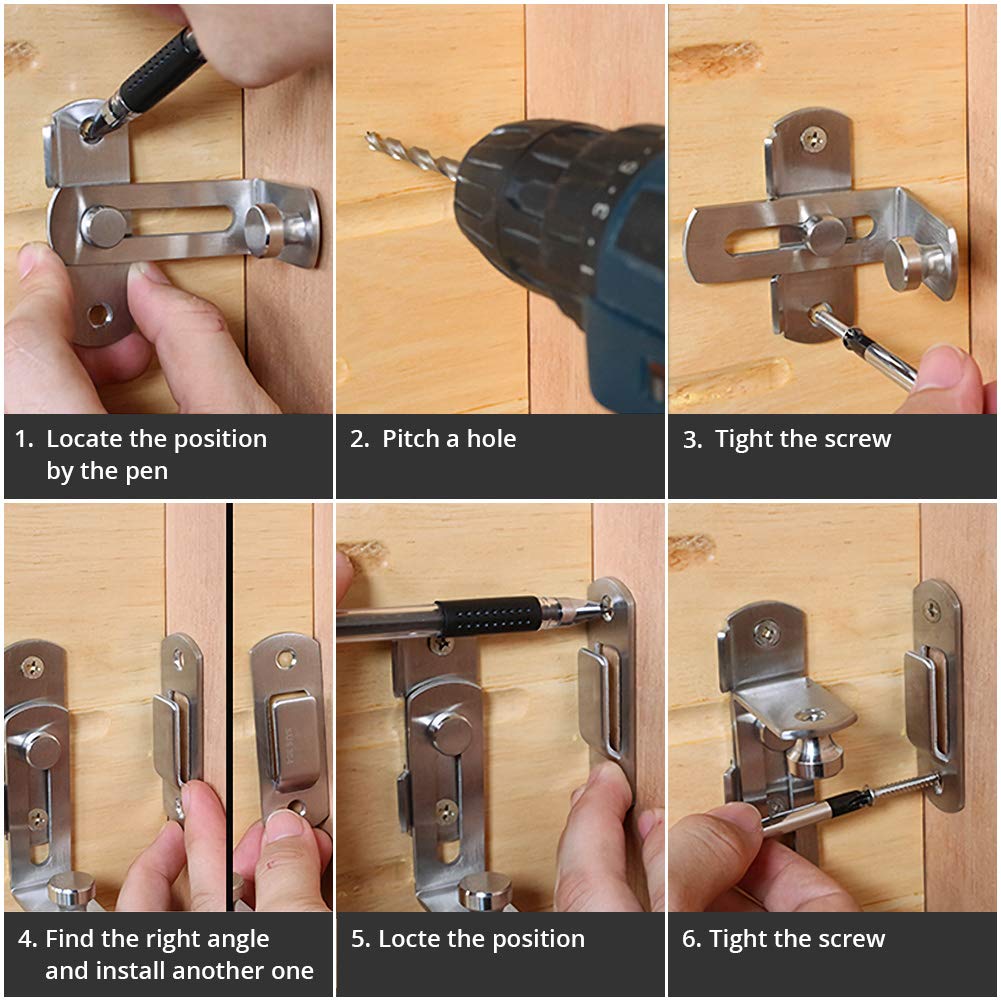 1. Locate the position by the pen

2. Pitch a hole

3. Tight the screw

4. Find the right angle and install another one

5. Locte the position

6. Tight the screw