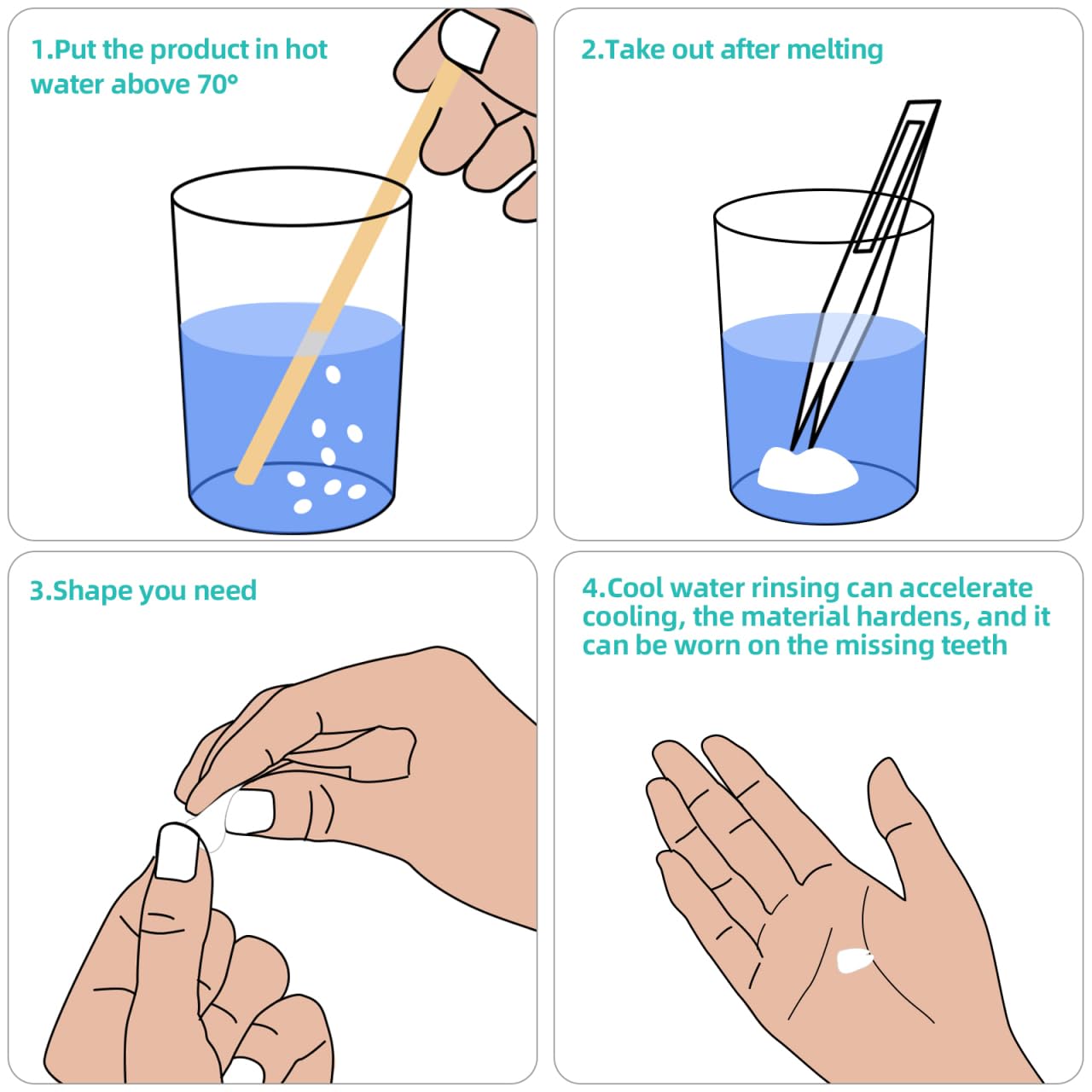 1.Put the product in hot water above 70°

2.Take out after melting

3.Shape you need

4.Cool water rinsing can accelerate cooling, the material hardens, and it can be worn on the missing teeth