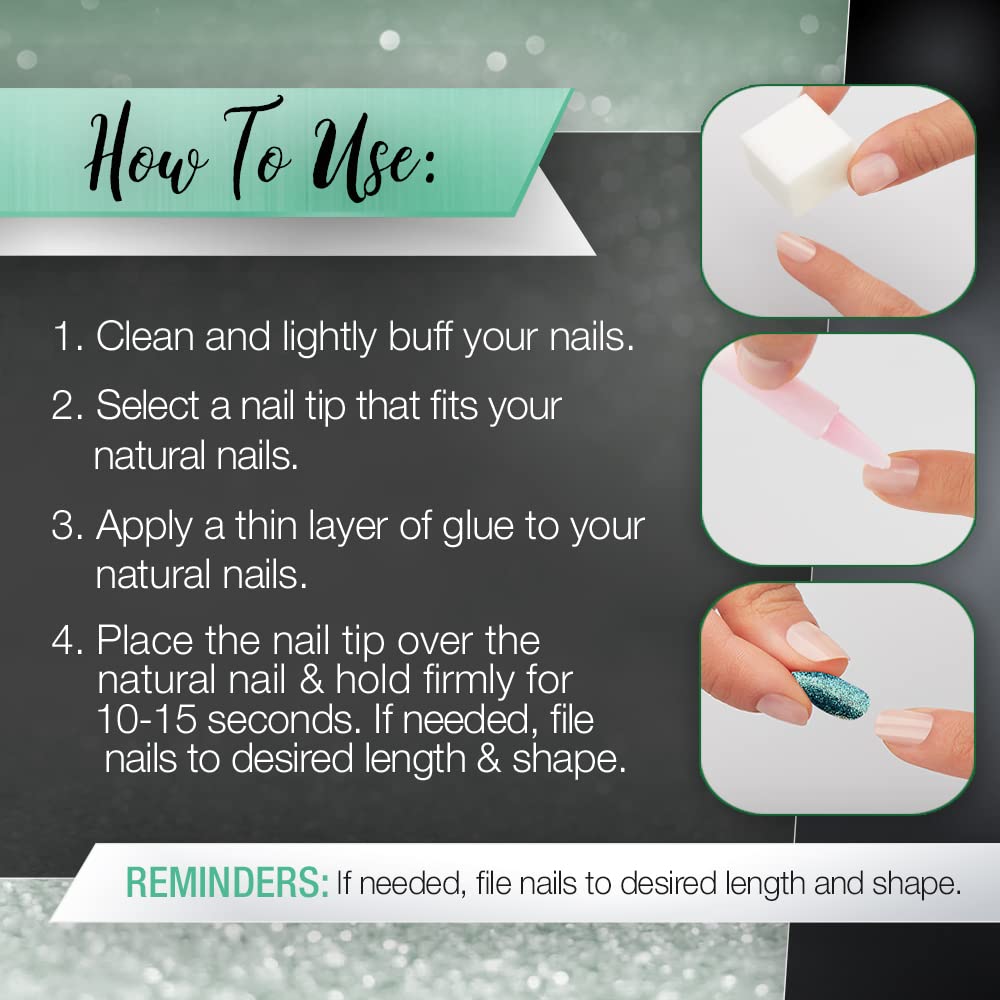 How To Use:

1. Clean and lightly buff your nails.

2. Select a nail tip that fits your natural nails.

3. Apply a thin layer of glue to your natural nails.

4. Place the nail tip over the natural nail & hold firmly for 10-15 seconds. If needed, file nails to desired length & shape.

REMINDERS: If needed, file nails to desired length and shape.