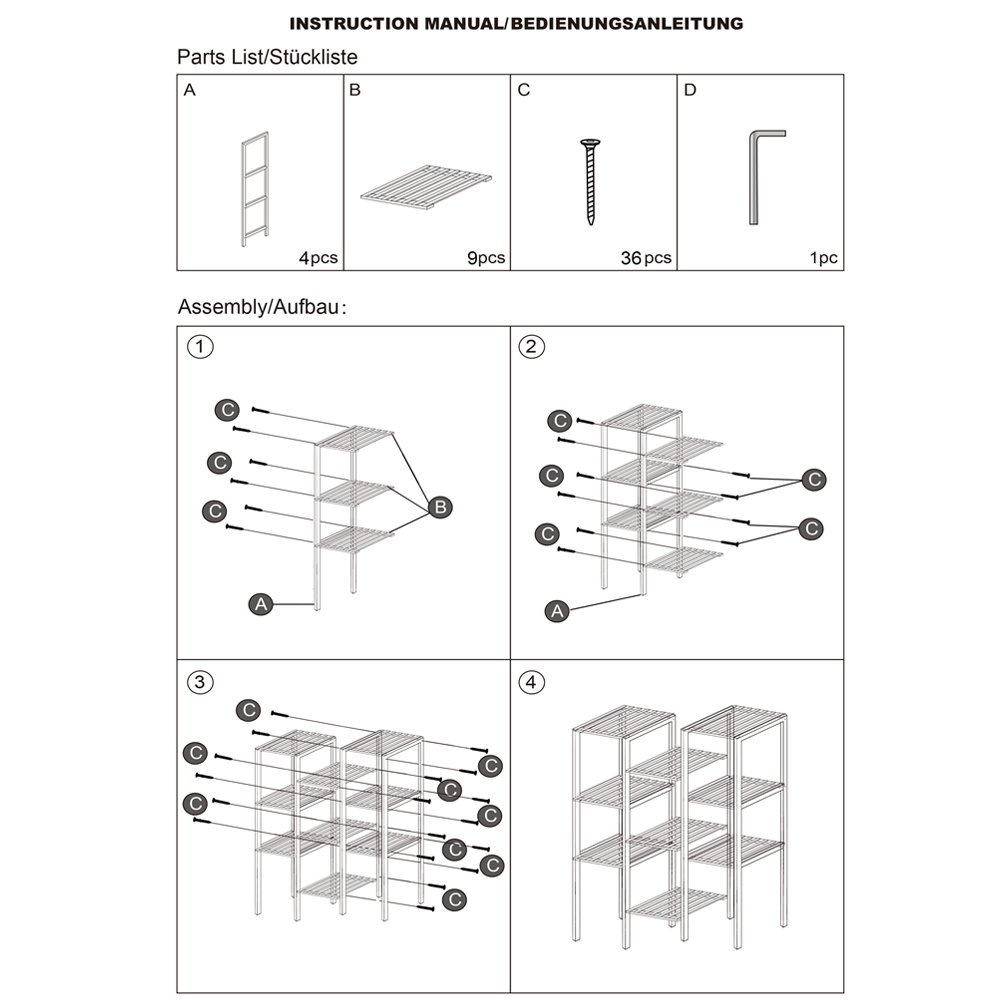 INSTRUCTION MANUAL/BEDIENUNGSANLEITUNG

Parts List/Stückliste

| A | B | C | D |
|---|---|---|---|
| 4pcs | 9pcs | 36 pcs | 1pc |

Assembly/Aufbau:

①
C
C
C
B
A

②
C
C
C
C
C
A

③
C
C
C
C
C
C
C
C
C
C

④