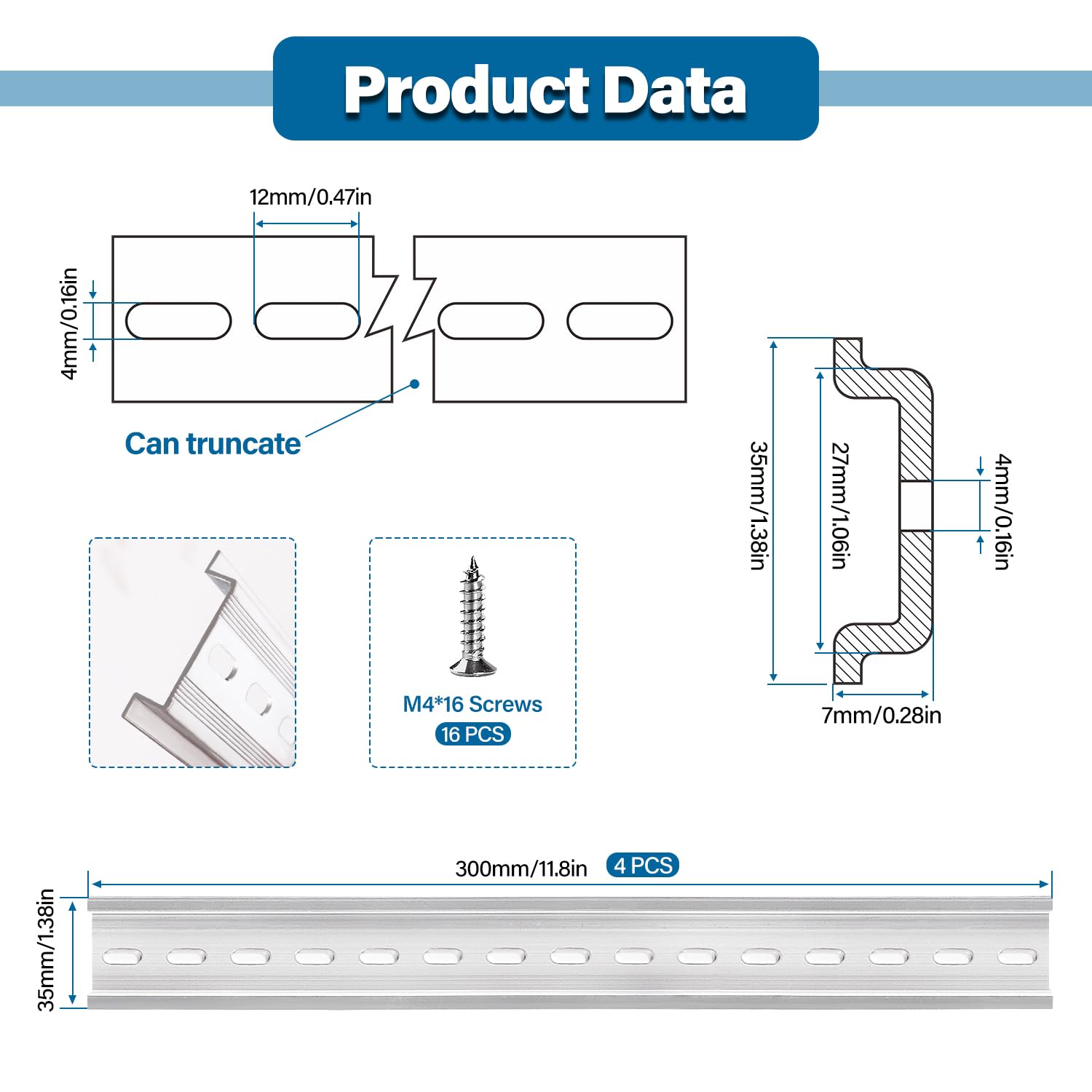 Product Data

12mm/0.47in

4mm/0.16in

Can truncate

35mm/1.38in

27mm/1.06in

4mm/0.16in

7mm/0.28in

M4*16 Screws

16 PCS

300mm/11.8in 4 PCS

35mm/1.38in