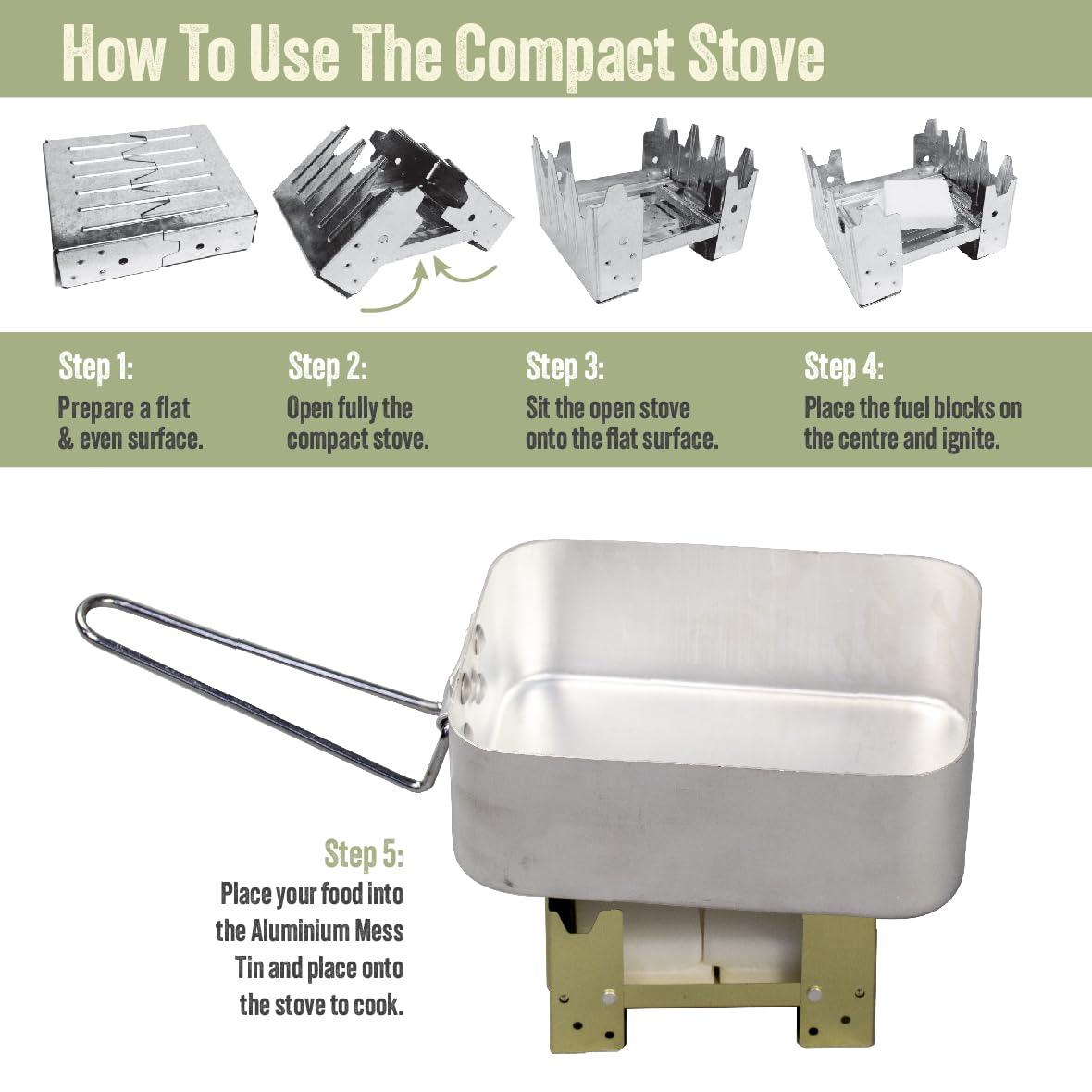 How To Use The Compact Stove

Step 1:
Prepare a flat & even surface.

Step 2:
Open fully the compact stove.

Step 3:
Sit the open stove onto the flat surface.

Step 4:
Place the fuel blocks on the centre and ignite.

Step 5:
Place your food into the Aluminium Mess Tin and place onto the stove to cook.