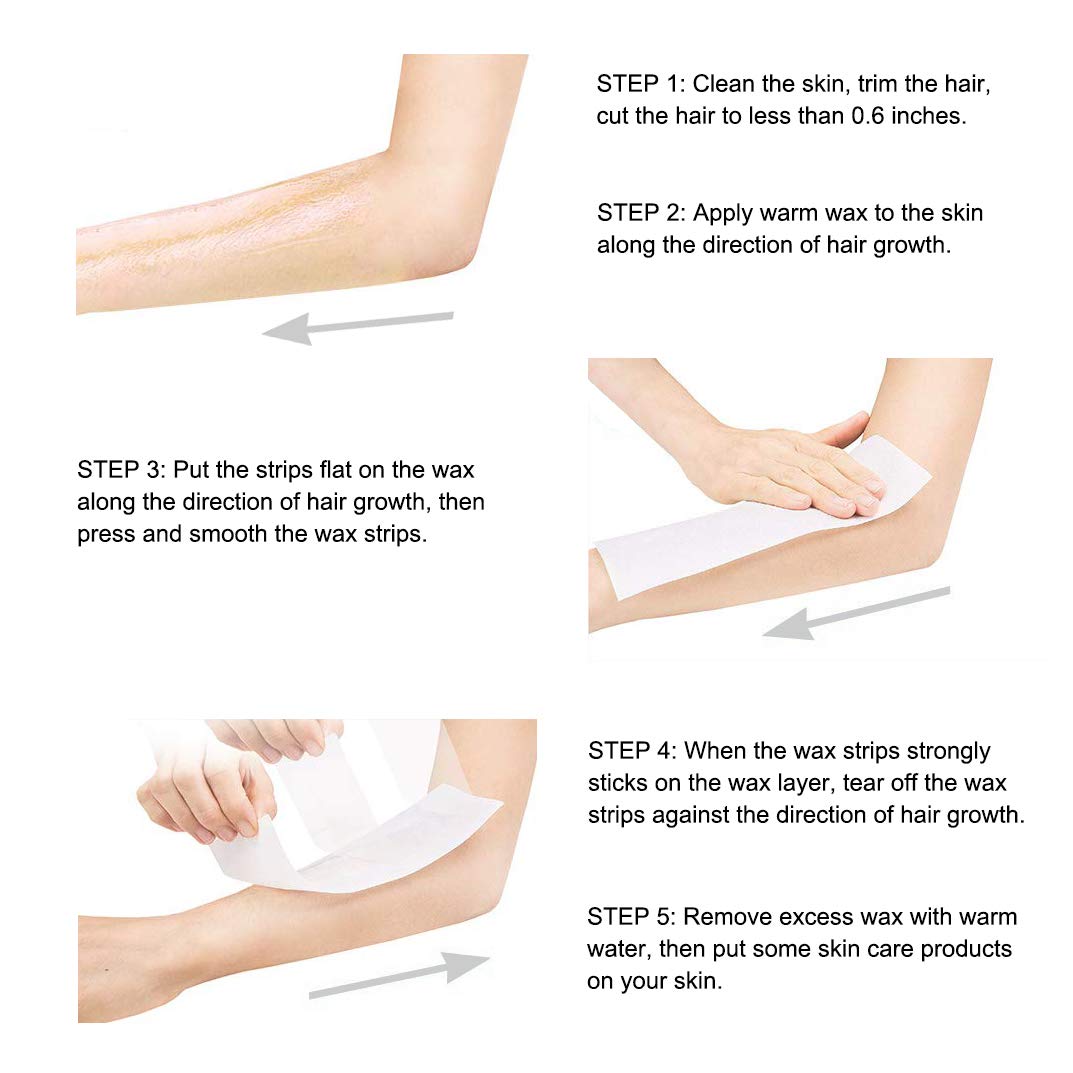 STEP 1: Clean the skin, trim the hair, cut the hair to less than 0.6 inches.

STEP 2: Apply warm wax to the skin along the direction of hair growth.

STEP 3: Put the strips flat on the wax along the direction of hair growth, then press and smooth the wax strips.

STEP 4: When the wax strips strongly sticks on the wax layer, tear off the wax strips against the direction of hair growth.

STEP 5: Remove excess wax with warm water, then put some skin care products on your skin.