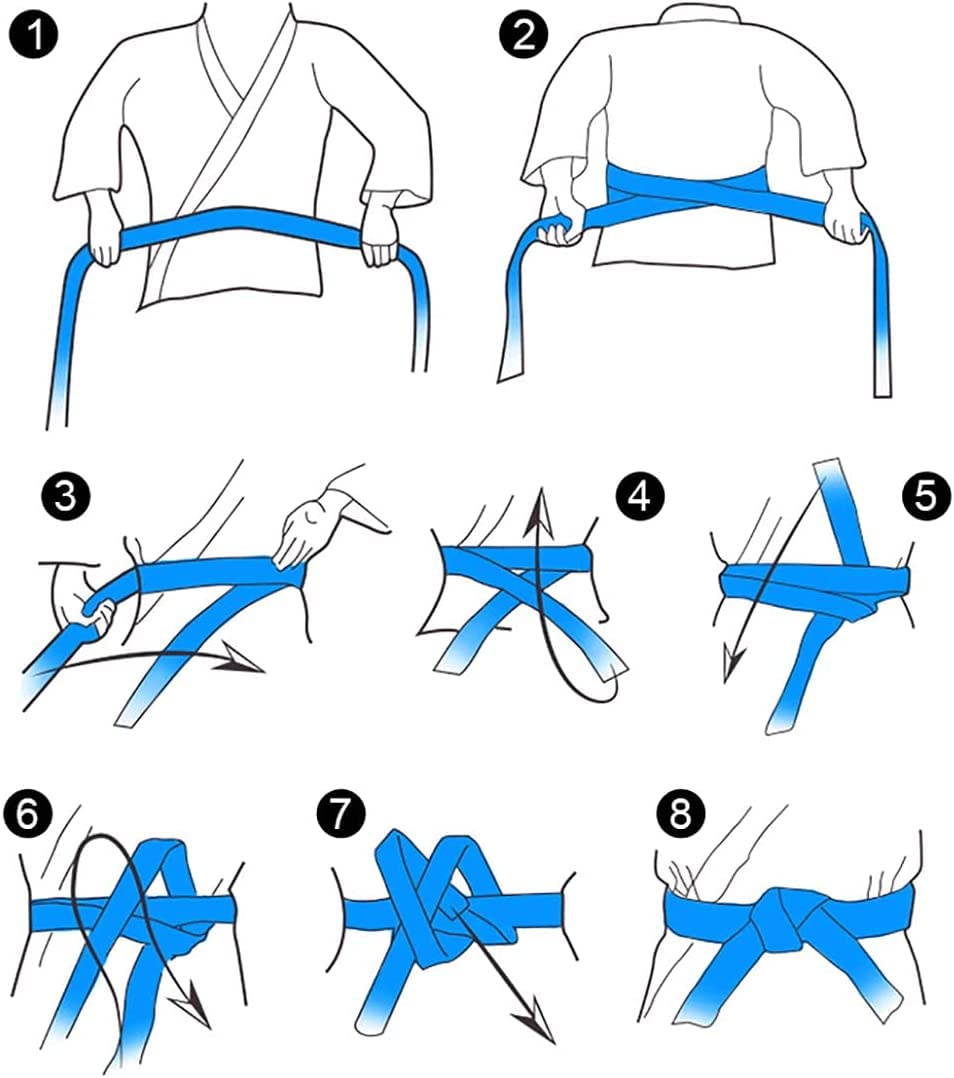 1
2
3
4
5
6
7
8