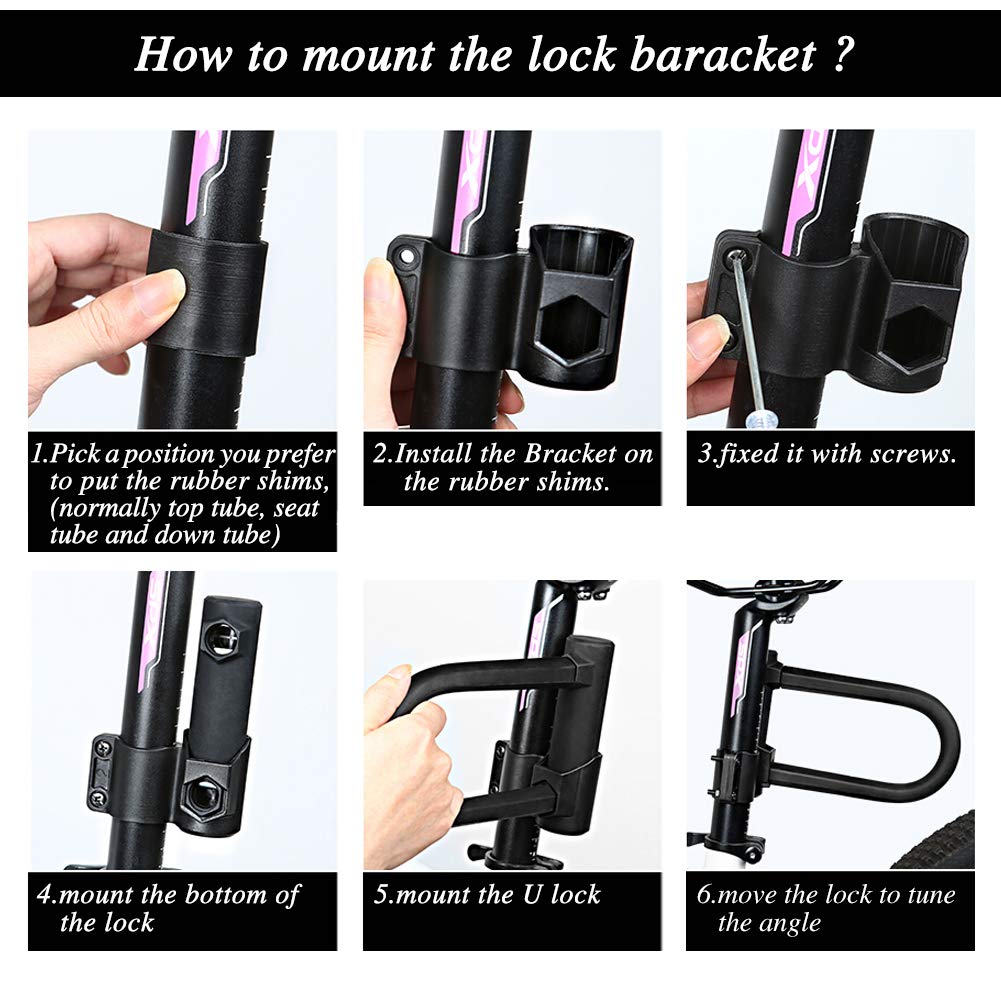 How to mount the lock baracket ?

1.Pick a position you prefer to put the rubber shims, (normally top tube, seat tube and down tube)

2.Install the Bracket on the rubber shims.

3.fixed it with screws.

4.mount the bottom of the lock

5.mount the U lock

6.move the lock to tune the angle