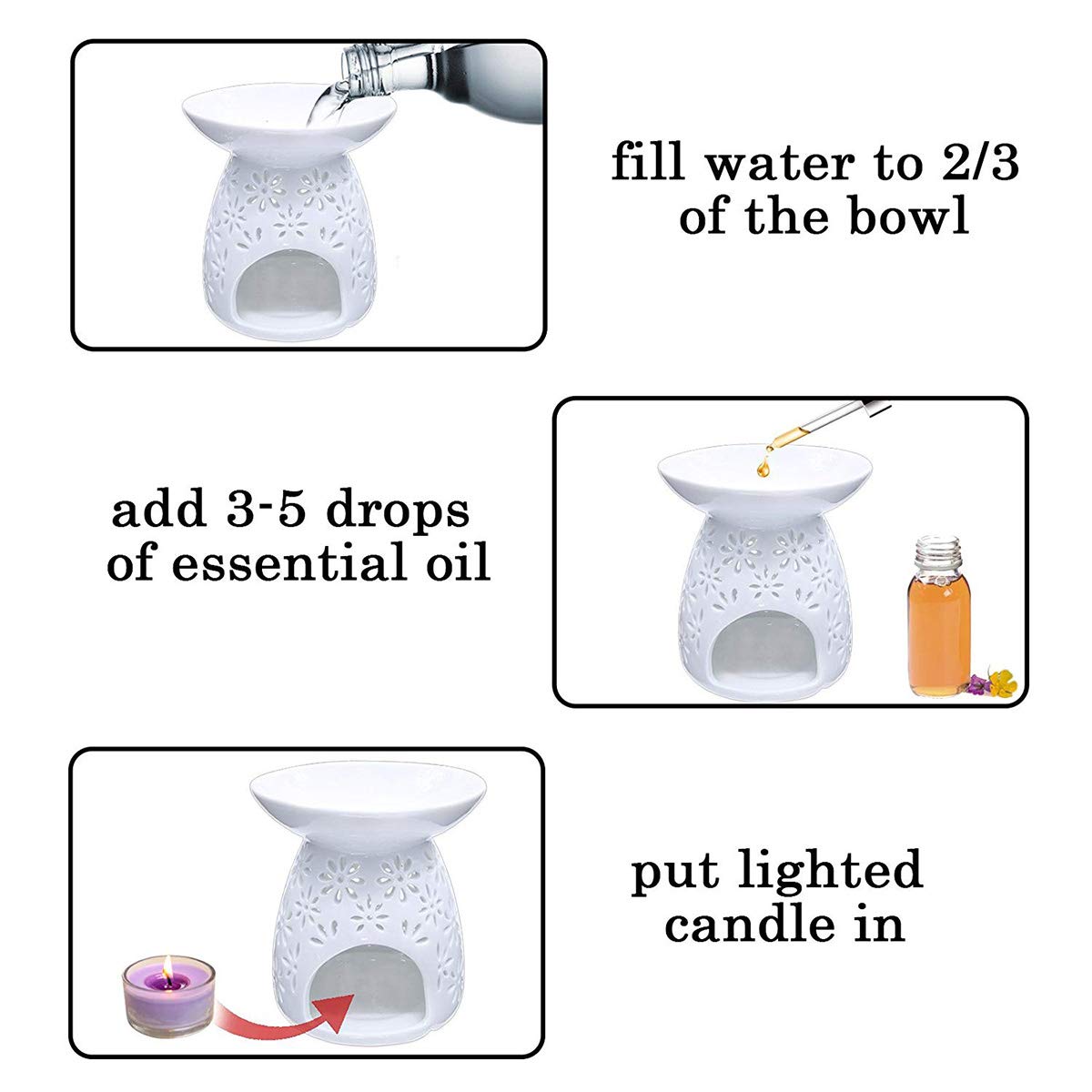 fill water to 2/3 of the bowl

add 3-5 drops of essential oil

put lighted candle in