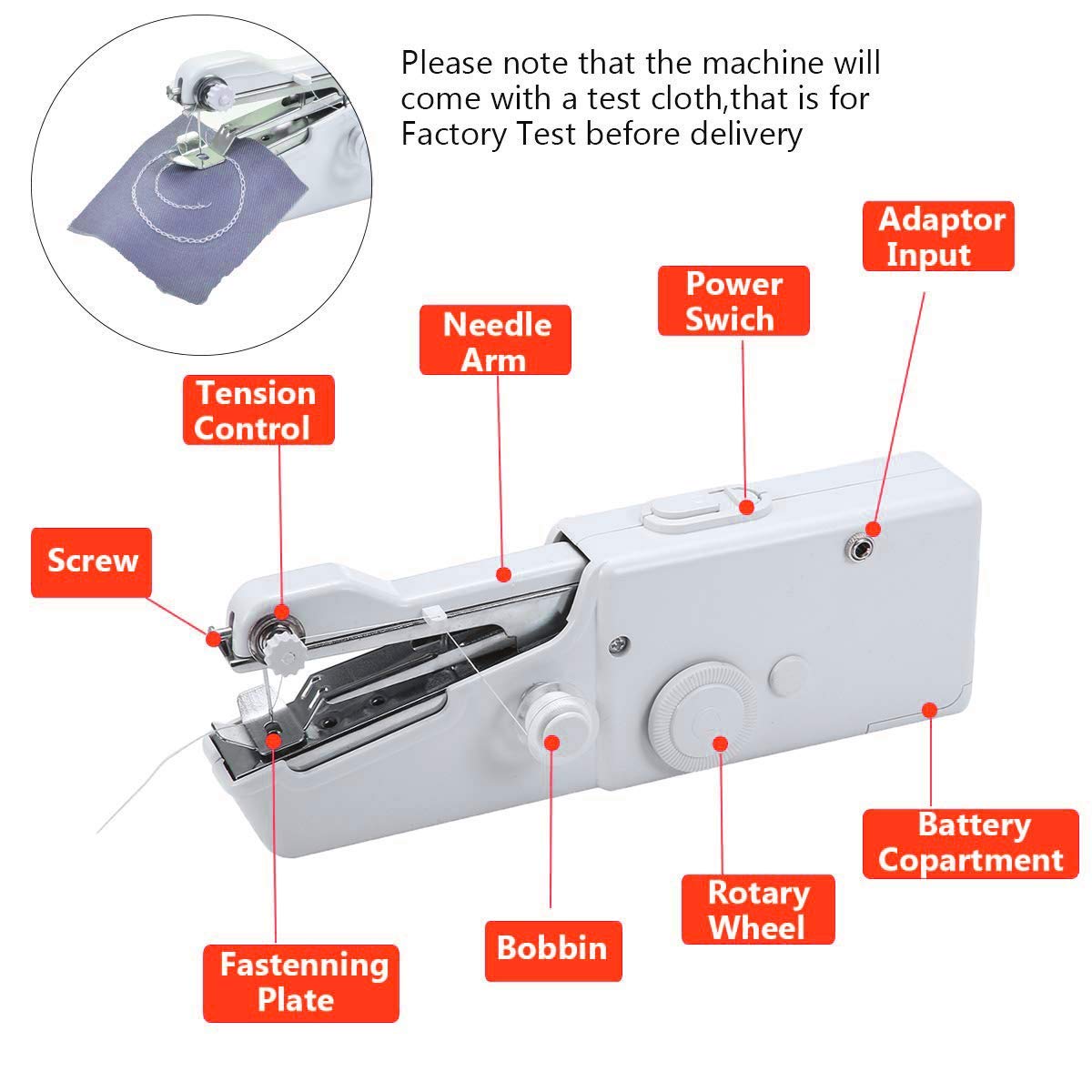 Please note that the machine will come with a test cloth,that is for Factory Test before delivery

Adaptor Input

Power Swich

Needle Arm

Tension Control

Screw

Battery Copartment

Rotary Wheel

Bobbin

Fastenning Plate