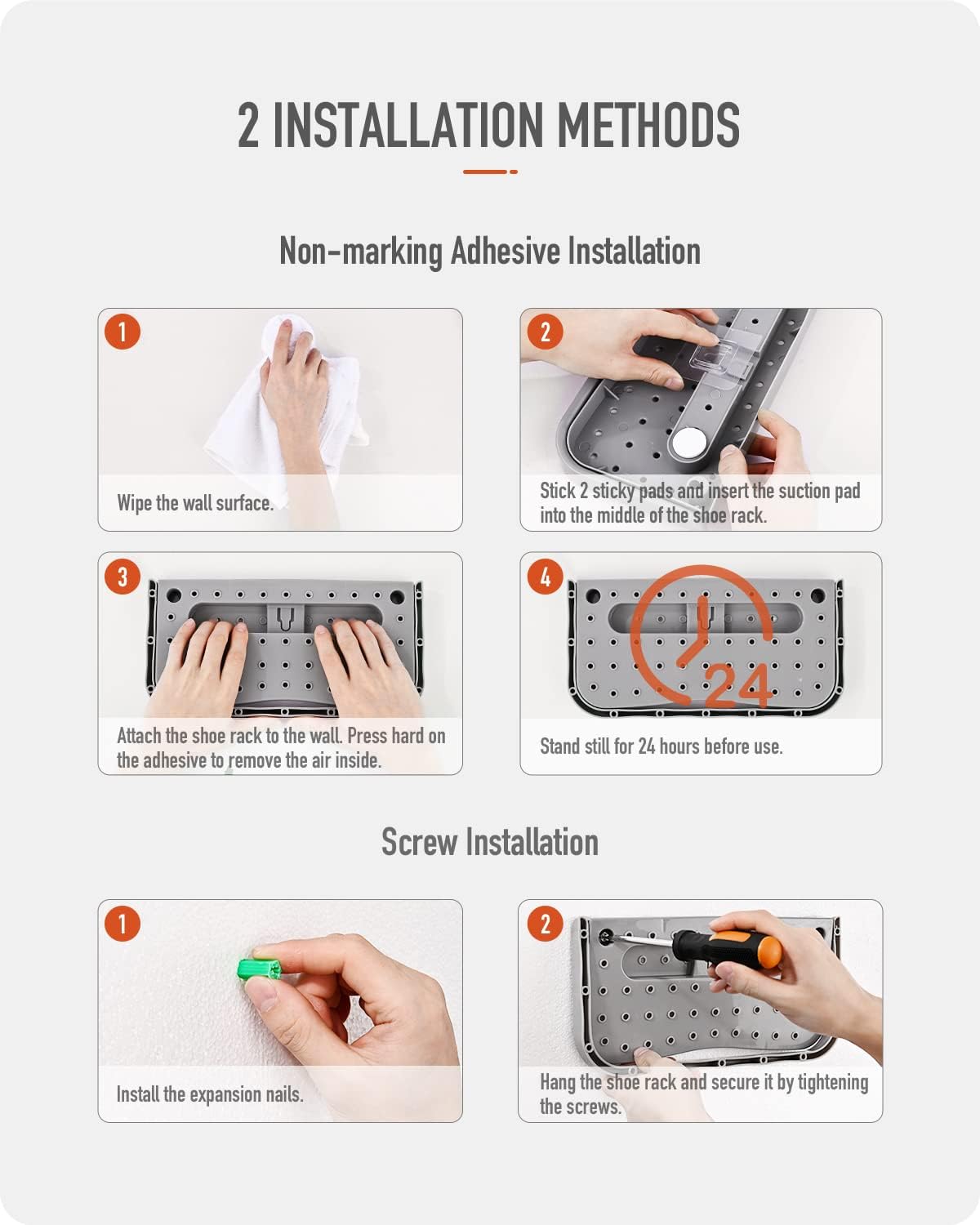 2 INSTALLATION METHODS

Non-marking Adhesive Installation

1

Wipe the wall surface.

2

Stick 2 sticky pads and insert the suction pad into the middle of the shoe rack.

3

Attach the shoe rack to the wall. Press hard on the adhesive to remove the air inside.

4

24

Stand still for 24 hours before use.

Screw Installation

1

Install the expansion nails.

2

Hang the shoe rack and secure it by tightening the screws.