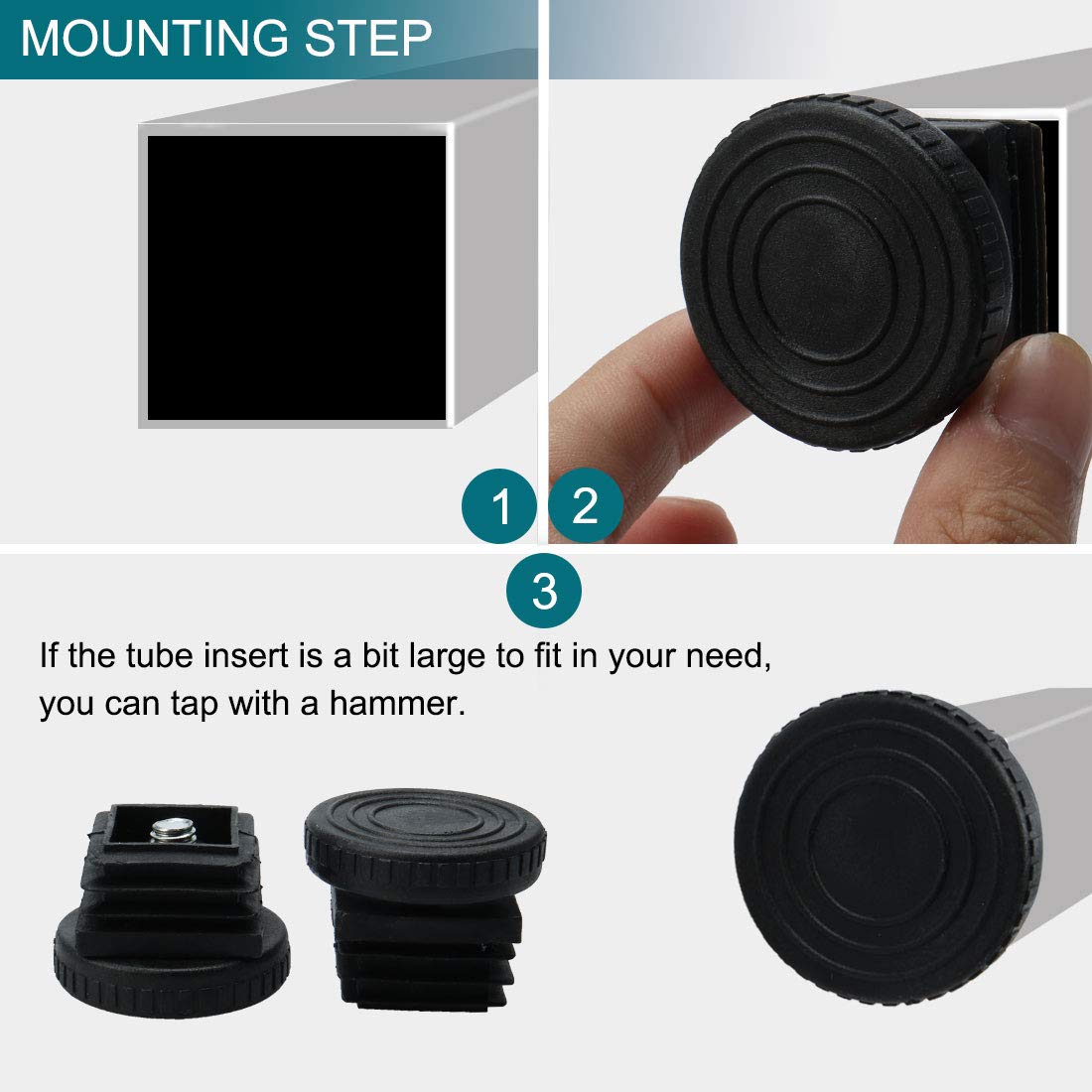 MOUNTING STEP

1

2

3

If the tube insert is a bit large to fit in your need, you can tap with a hammer.