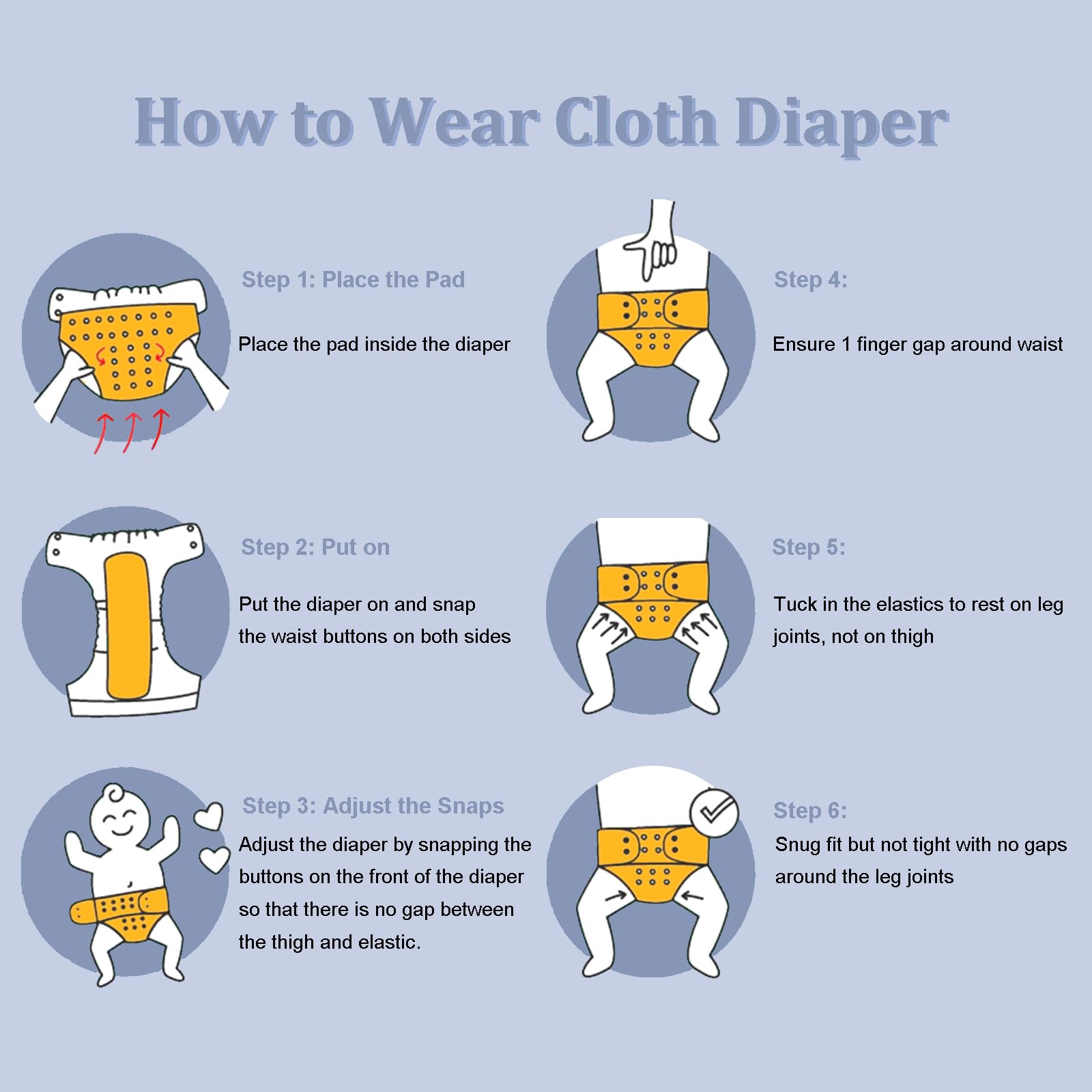 How to Wear Cloth Diaper

Step 1: Place the Pad

Place the pad inside the diaper

Step 2: Put on

Put the diaper on and snap the waist buttons on both sides

Step 3: Adjust the Snaps

Adjust the diaper by snapping the buttons on the front of the diaper so that there is no gap between the thigh and elastic.

Step 4:

Ensure 1 finger gap around waist

Step 5:

Tuck in the elastics to rest on leg joints, not on thigh

Step 6:

Snug fit but not tight with no gaps around the leg joints