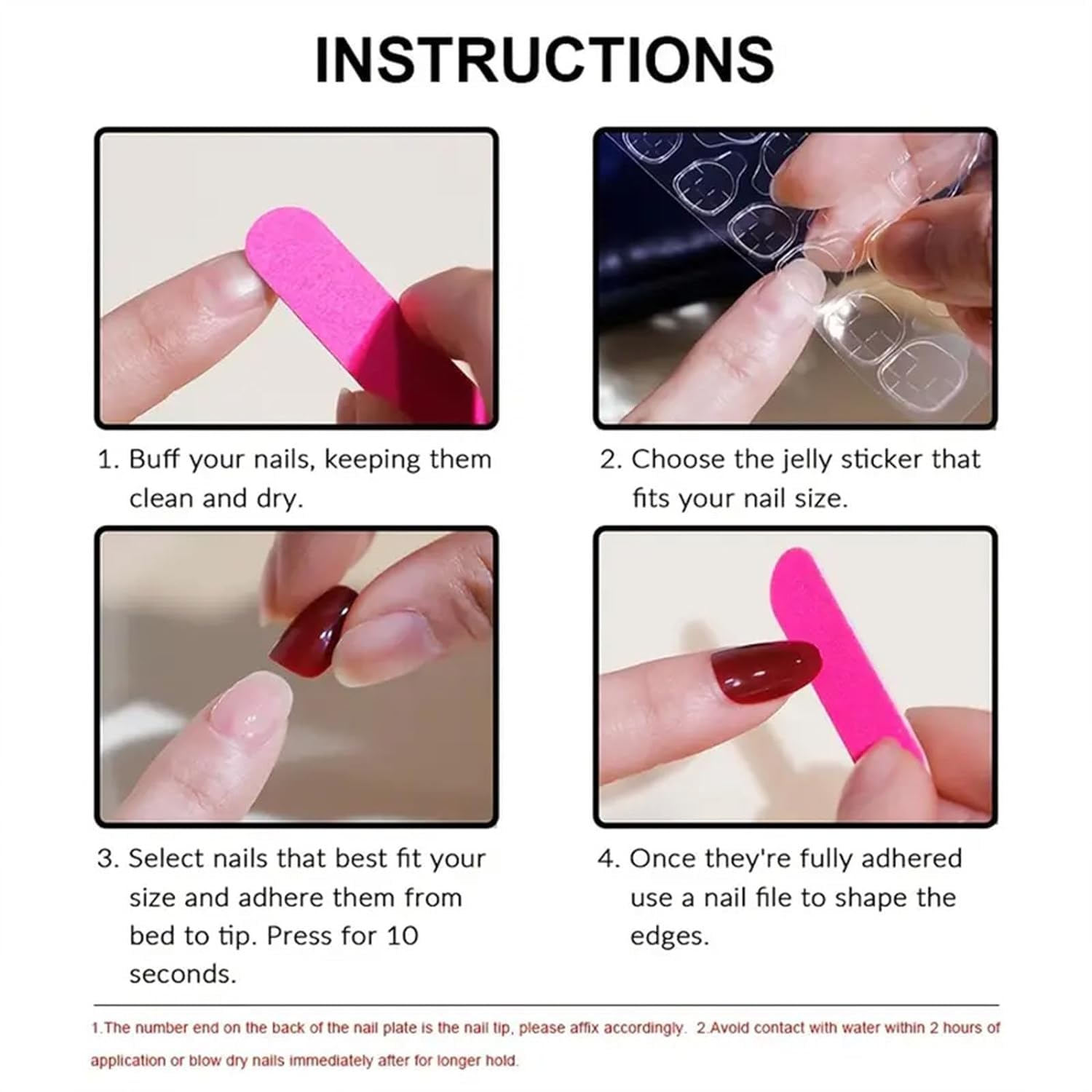 INSTRUCTIONS

1. Buff your nails, keeping them clean and dry.

2. Choose the jelly sticker that fits your nail size.

3. Select nails that best fit your size and adhere them from bed to tip. Press for 10 seconds.

4. Once they're fully adhered use a nail file to shape the edges.

1.The number end on the back of the nail plate is the nail tip, please affix accordingly. 2.Avoid contact with water within 2 hours of application or blow dry nails immediately after for longer hold.