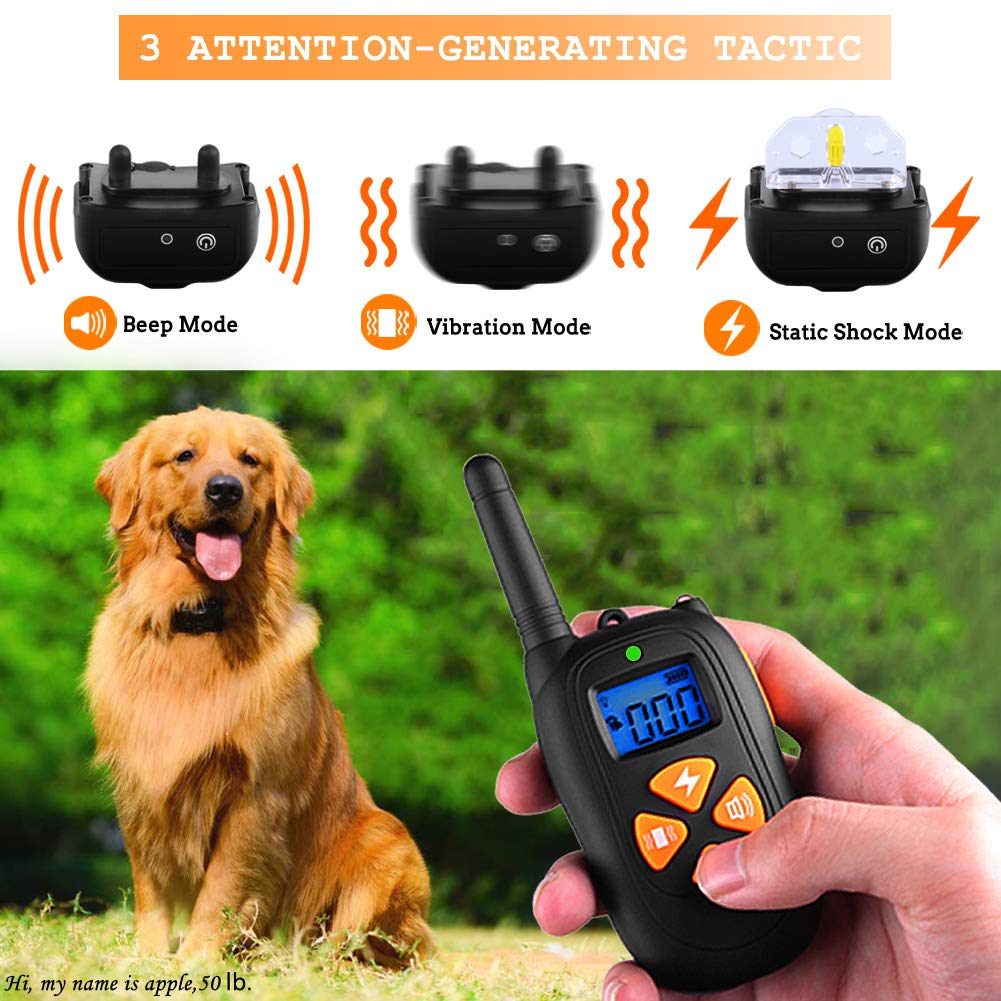 3 ATTENTION-GENERATING TACTIC

Beep Mode

Vibration Mode

Static Shock Mode

000

Hi, my name is apple,50 lb.