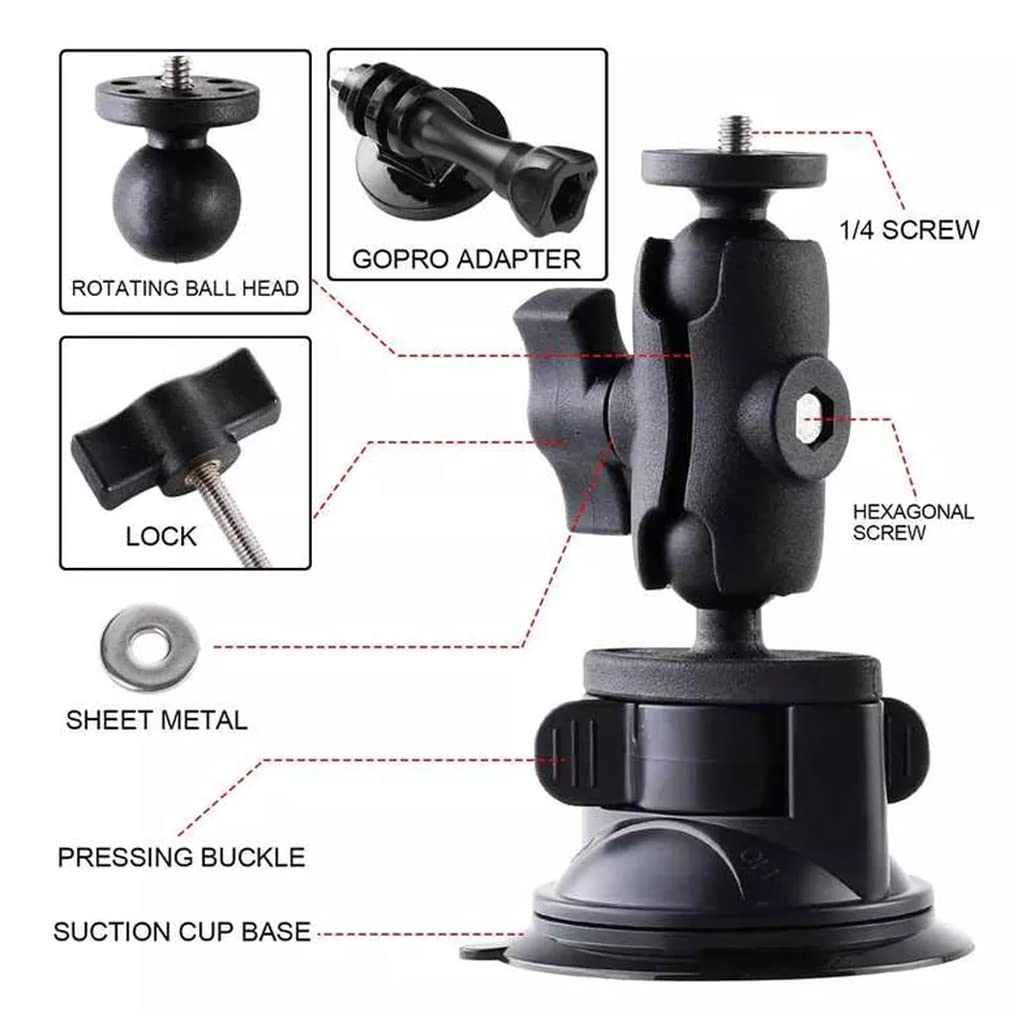 ROTATING BALL HEAD

GOPRO ADAPTER

1/4 SCREW

LOCK

HEXAGONAL SCREW

SHEET METAL

PRESSING BUCKLE

SUCTION CUP BASE