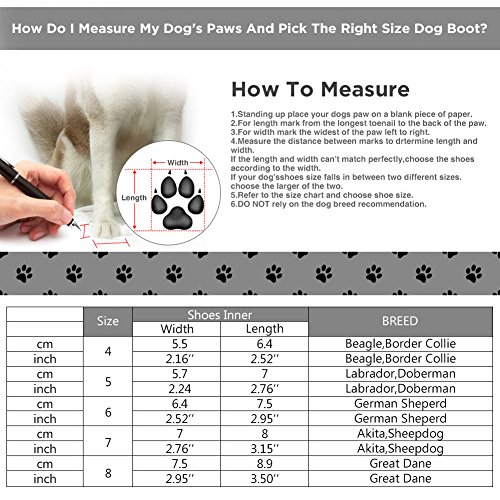 How Do I Measure My Dog's Paws And Pick The Right Size Dog Boot?

Width

Length

How To Measure

1.Standing up place your dogs paw on a blank piece of paper.
2.For length mark from the longest toenail to the back of the paw.
3.For width mark the widest of the paw left to right.
4.Measure the distance between marks to drtermine length and width.
If the length and width can't match perfectly,choose the shoes according to the width.
If your dog'sshoes size falls in between two different sizes. choose the larger of the two.
5.Refer to the size chart and choose shoe size.
6.DO NOT rely on the dog breed recommendation.

| | Size | Shoes Inner Width | Shoes Inner Length | BREED |
|---|---|---|---|---|
| cm | 4 | 5.5 | 6.4 | Beagle,Border Collie |
| inch | 4 | 2.16'' | 2.52'' | Beagle,Border Collie |
| cm | 5 | 5.7 | 7 | Labrador,Doberman |
| inch | 5 | 2.24 | 2.76'' | Labrador,Doberman |
| cm | 6 | 6.4 | 7.5 | German Sheperd |
| inch | 6 | 2.52'' | 2.95'' | German Sheperd |
| cm | 7 | 7 | 8 | Akita,Sheepdog |
| inch | 7 | 2.76'' | 3.15'' | Akita,Sheepdog |
| cm | 8 | 7.5 | 8.9 | Great Dane |
| inch | 8 | 2.95'' | 3.50'' | Great Dane |