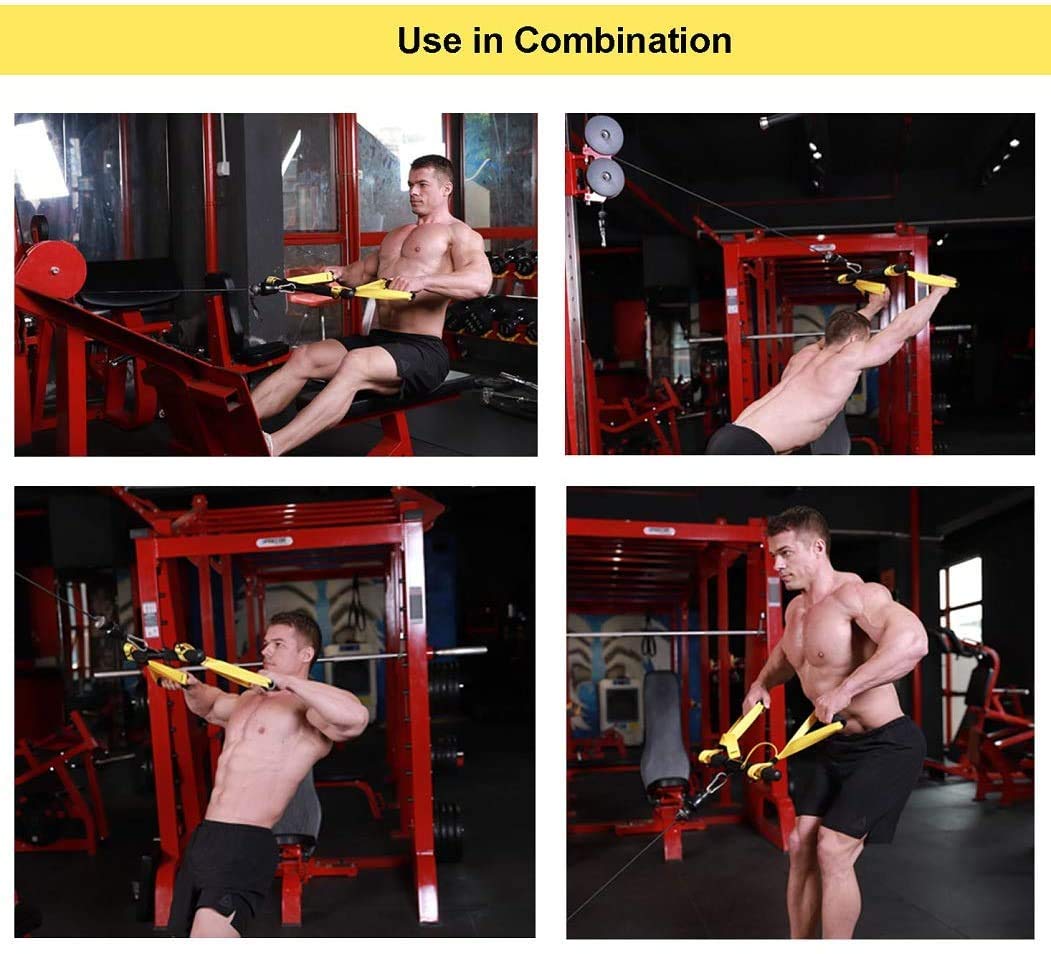 Use in Combination