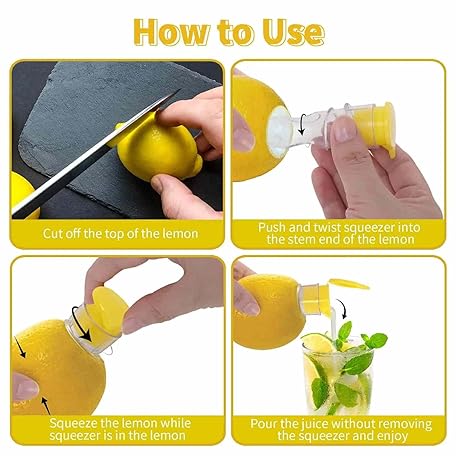 How to Use

Cut off the top of the lemon

Push and twist squeezer into the stem end of the lemon

Squeeze the lemon while squeezer is in the lemon

Pour the juice without removing the squeezer and enjoy