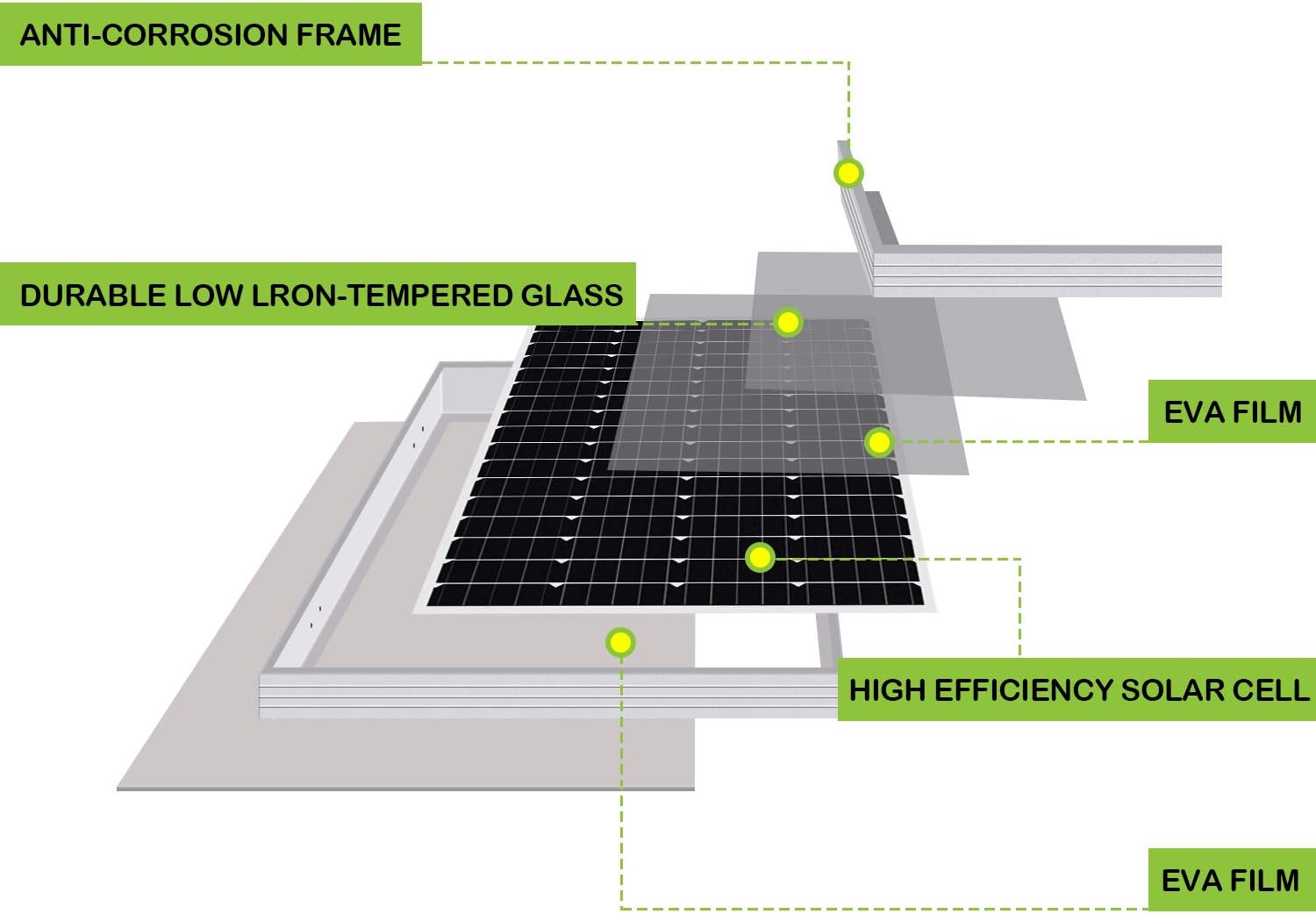 ANTI-CORROSION FRAME

DURABLE LOW LRON-TEMPERED GLASS

EVA FILM

HIGH EFFICIENCY SOLAR CELL

EVA FILM