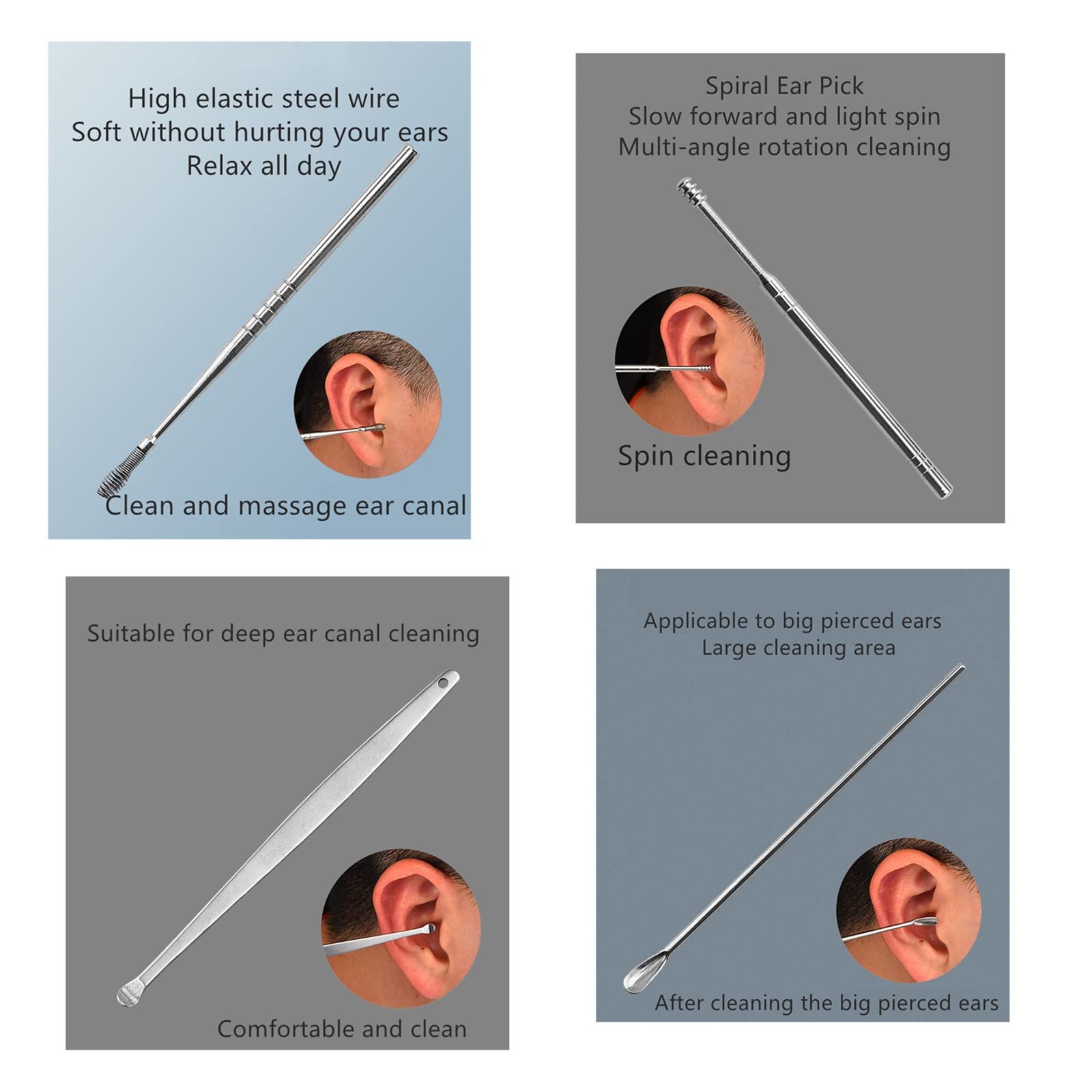 High elastic steel wire
Soft without hurting your ears
Relax all day

Clean and massage ear canal

Spiral Ear Pick
Slow forward and light spin
Multi-angle rotation cleaning

Spin cleaning

Suitable for deep ear canal cleaning

Comfortable and clean

Applicable to big pierced ears
Large cleaning area

After cleaning the big pierced ears