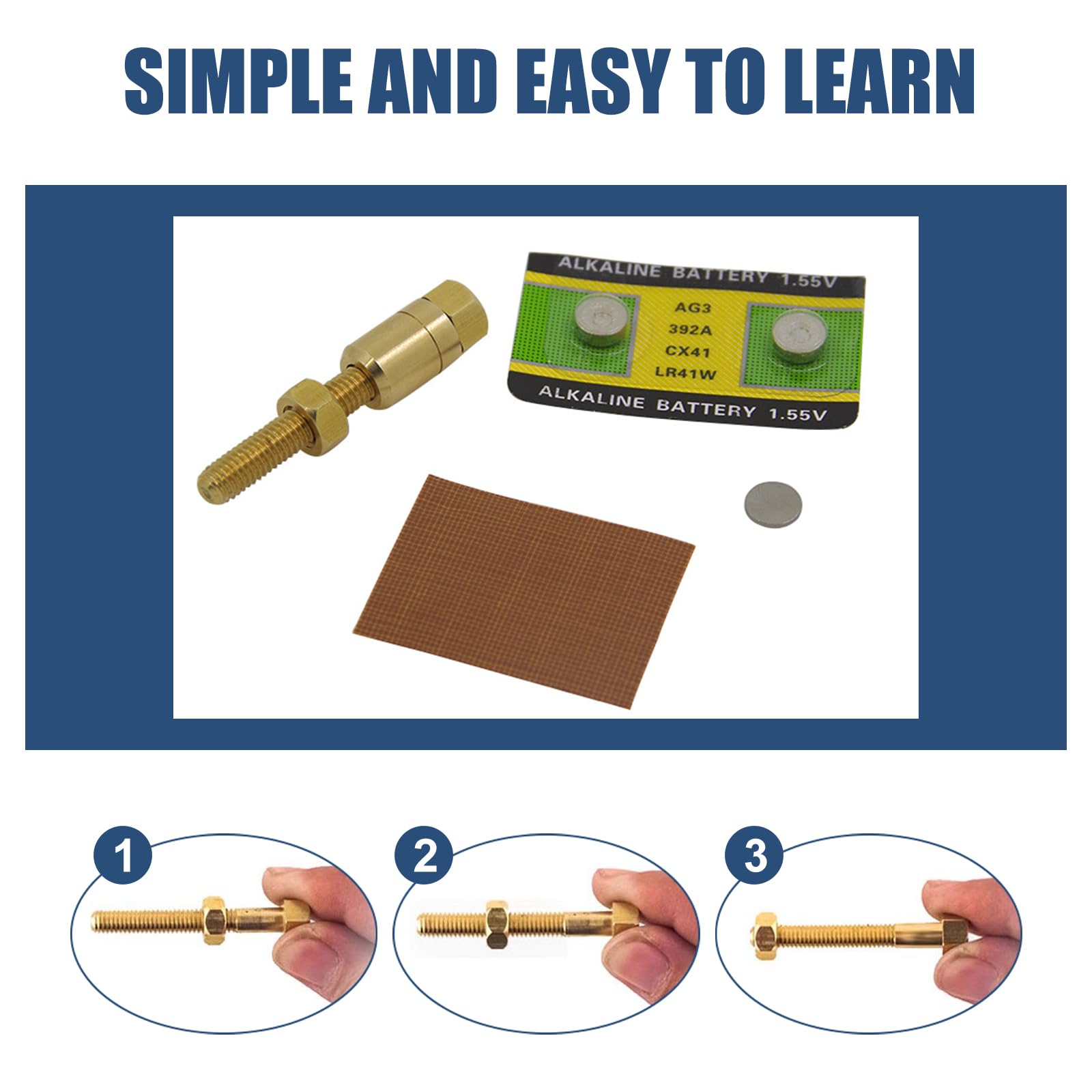 SIMPLE AND EASY TO LEARN

ALKALINE BATTERY 1.55V

AG3
392A
CX41
LR41W

ALKALINE BATTERY 1.55V

1

2

3