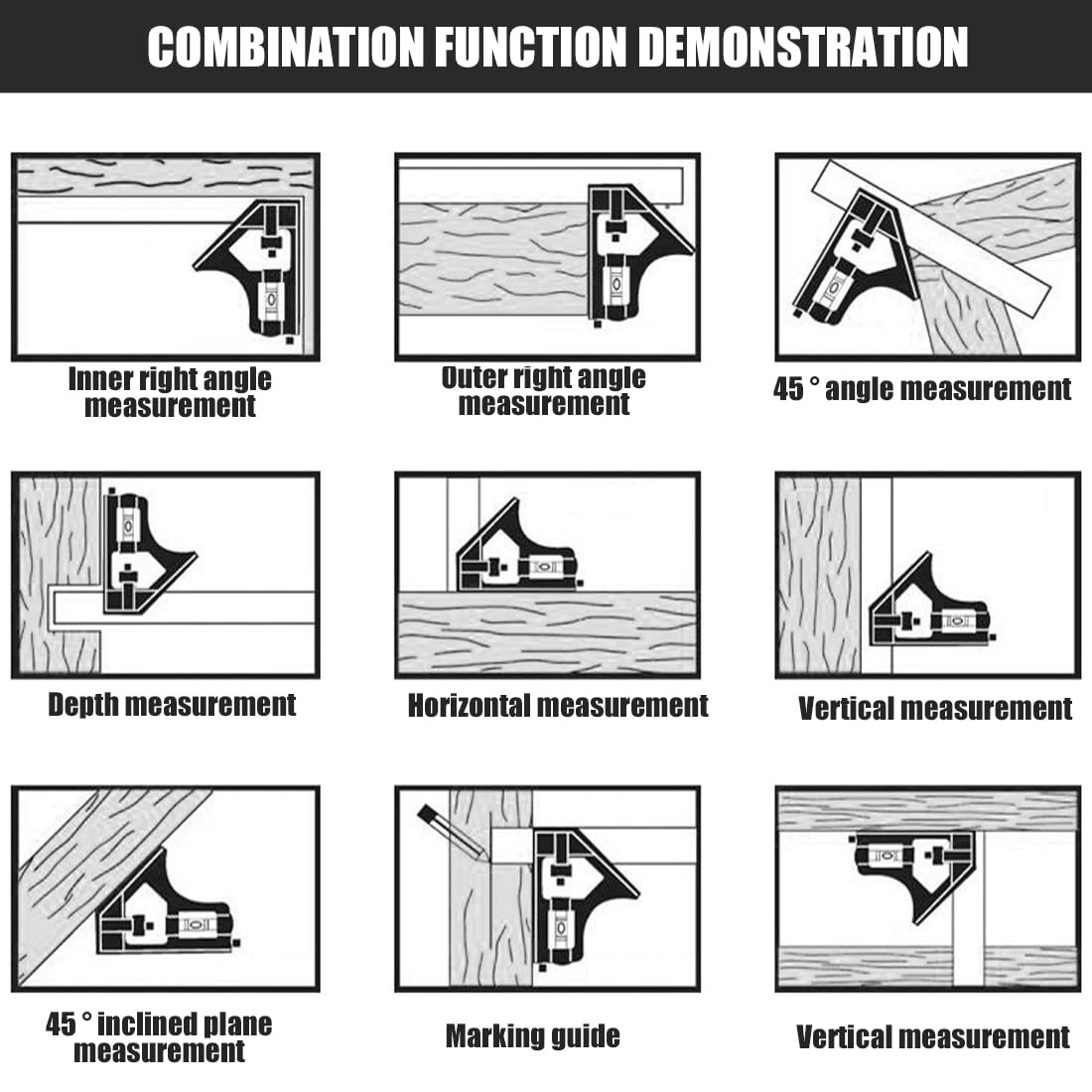 COMBINATION FUNCTION DEMONSTRATION

Inner right angle measurement

Outer right angle measurement

45 ° angle measurement

Depth measurement

Horizontal measurement

Vertical measurement

45 ° inclined plane measurement

Marking guide

Vertical measurement