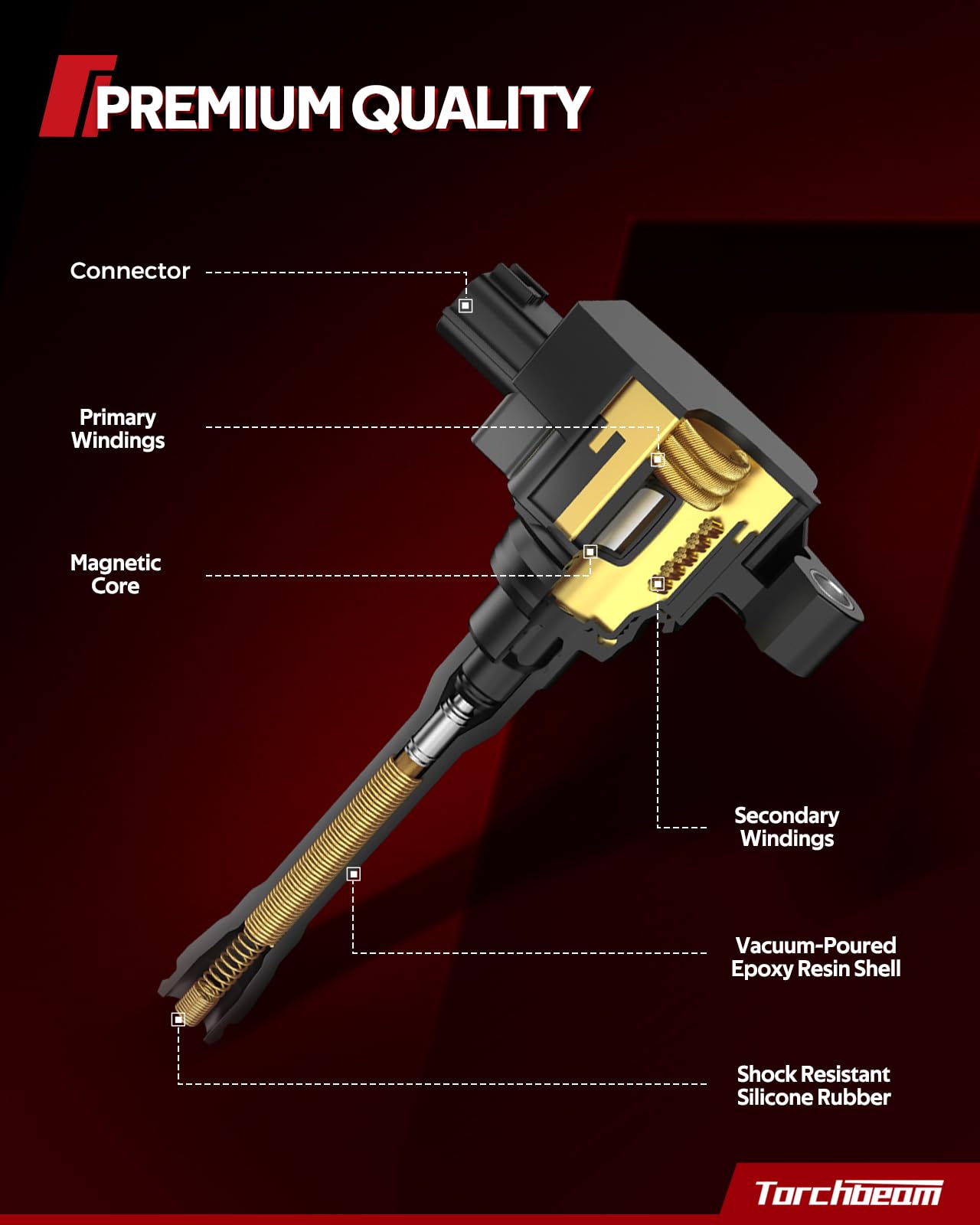 PREMIUM QUALITY

Connector

Primary Windings

Magnetic Core

Secondary Windings

Vacuum-Poured Epoxy Resin Shell

Shock Resistant Silicone Rubber

Torchbeam