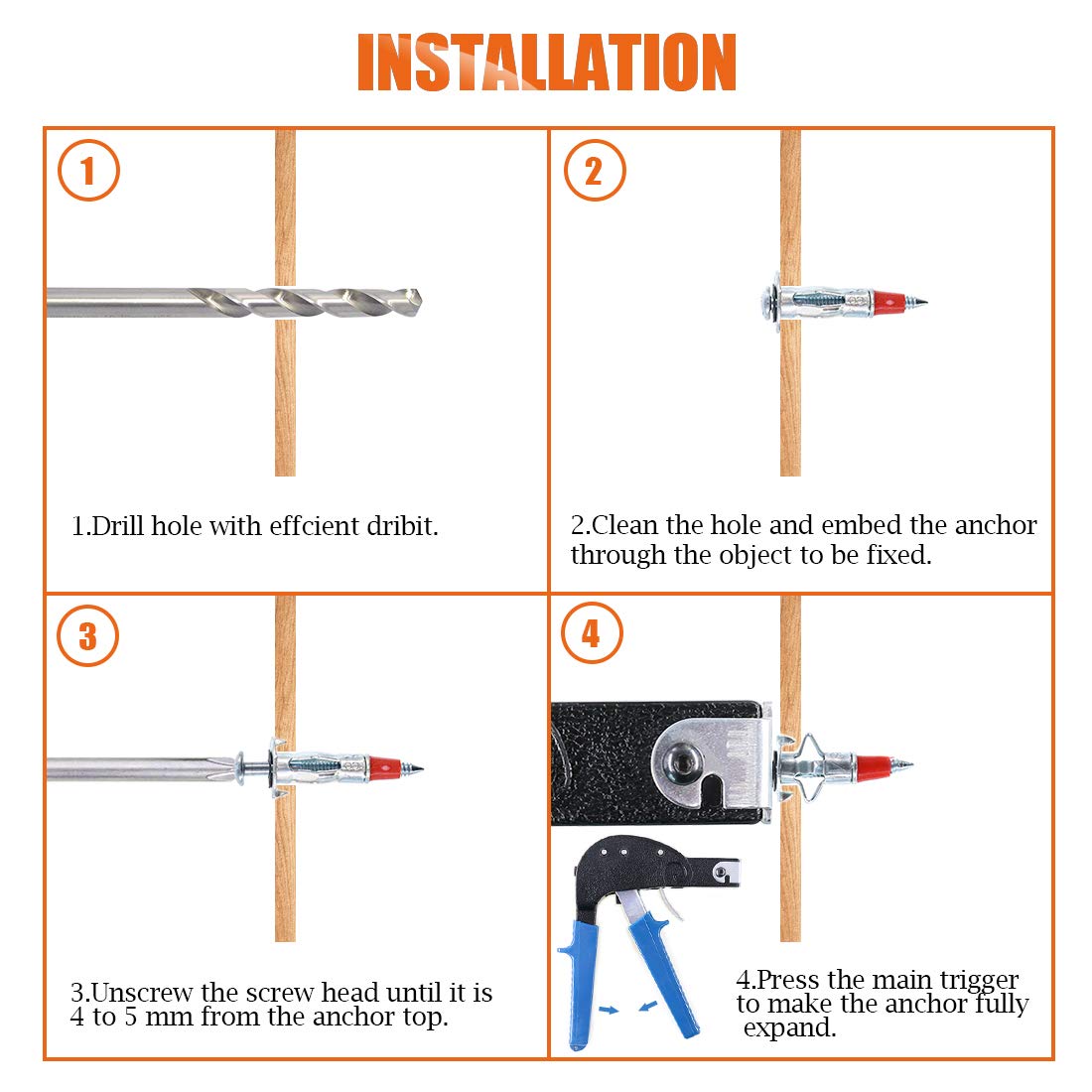 INSTALLATION

1

1.Drill hole with effcient dribit.

2

2.Clean the hole and embed the anchor through the object to be fixed.

3

3.Unscrew the screw head until it is 4 to 5 mm from the anchor top.

4

4.Press the main trigger to make the anchor fully expand.