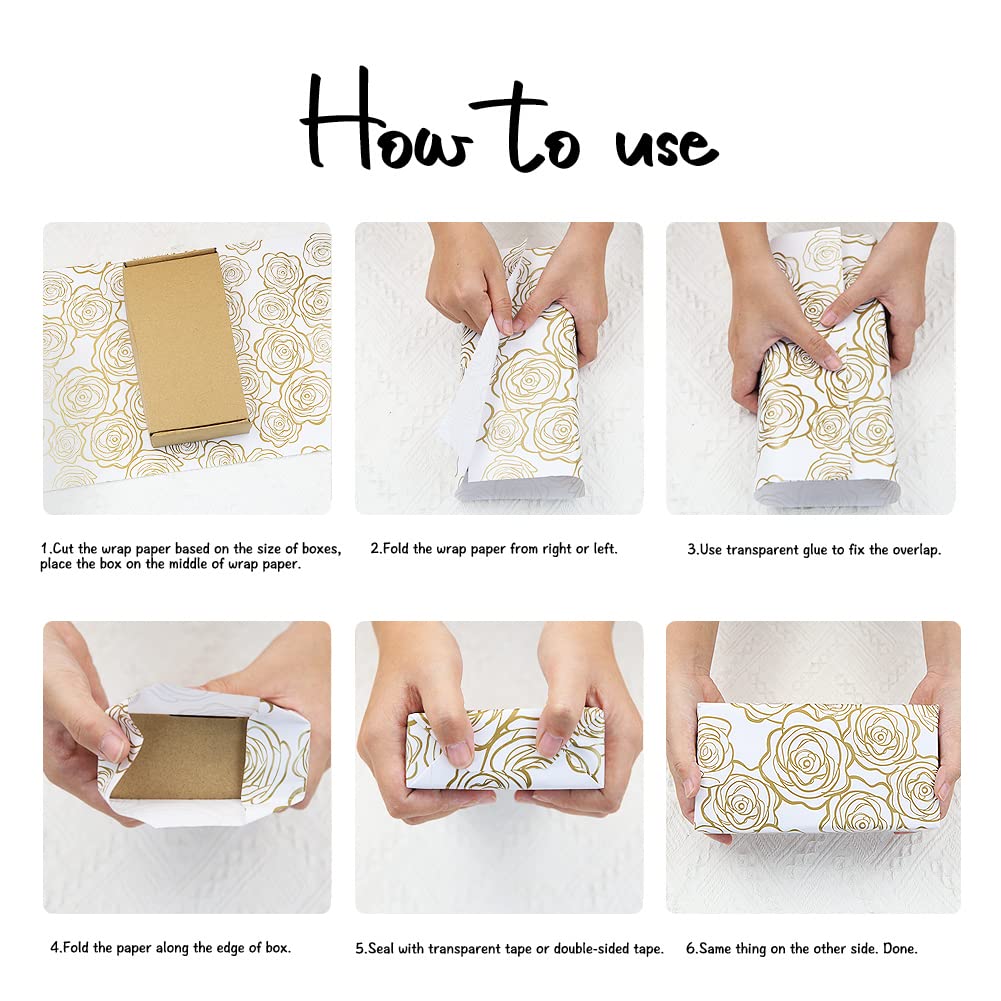 How to use

1.Cut the wrap paper based on the size of boxes, place the box on the middle of wrap paper.

2.Fold the wrap paper from right or left.

3.Use transparent glue to fix the overlap.

4.Fold the paper along the edge of box.

5.Seal with transparent tape or double-sided tape.

6.Same thing on the other side. Done.