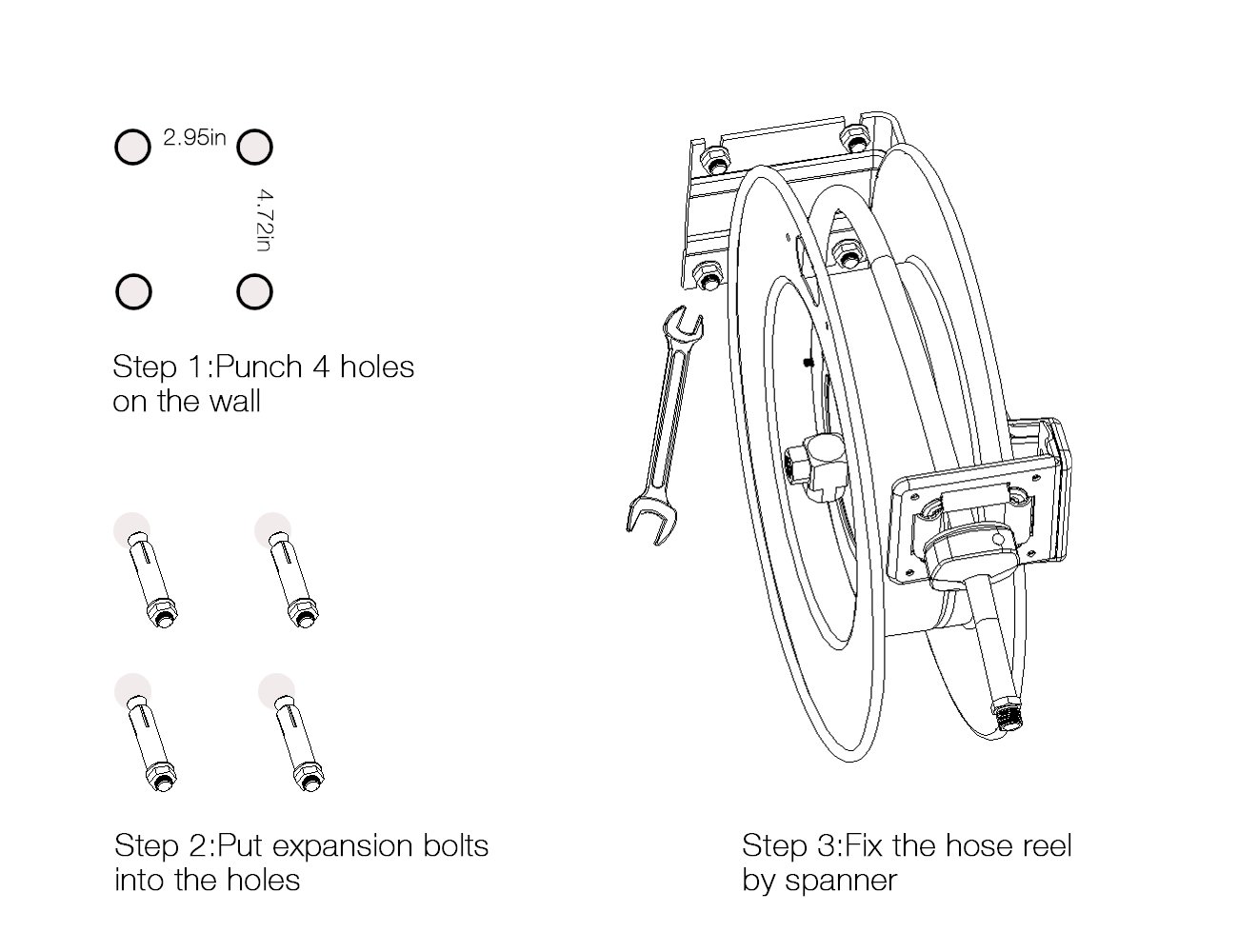 2.95in

4.72in

Step 1:Punch 4 holes on the wall

Step 2:Put expansion bolts into the holes

Step 3:Fix the hose reel by spanner