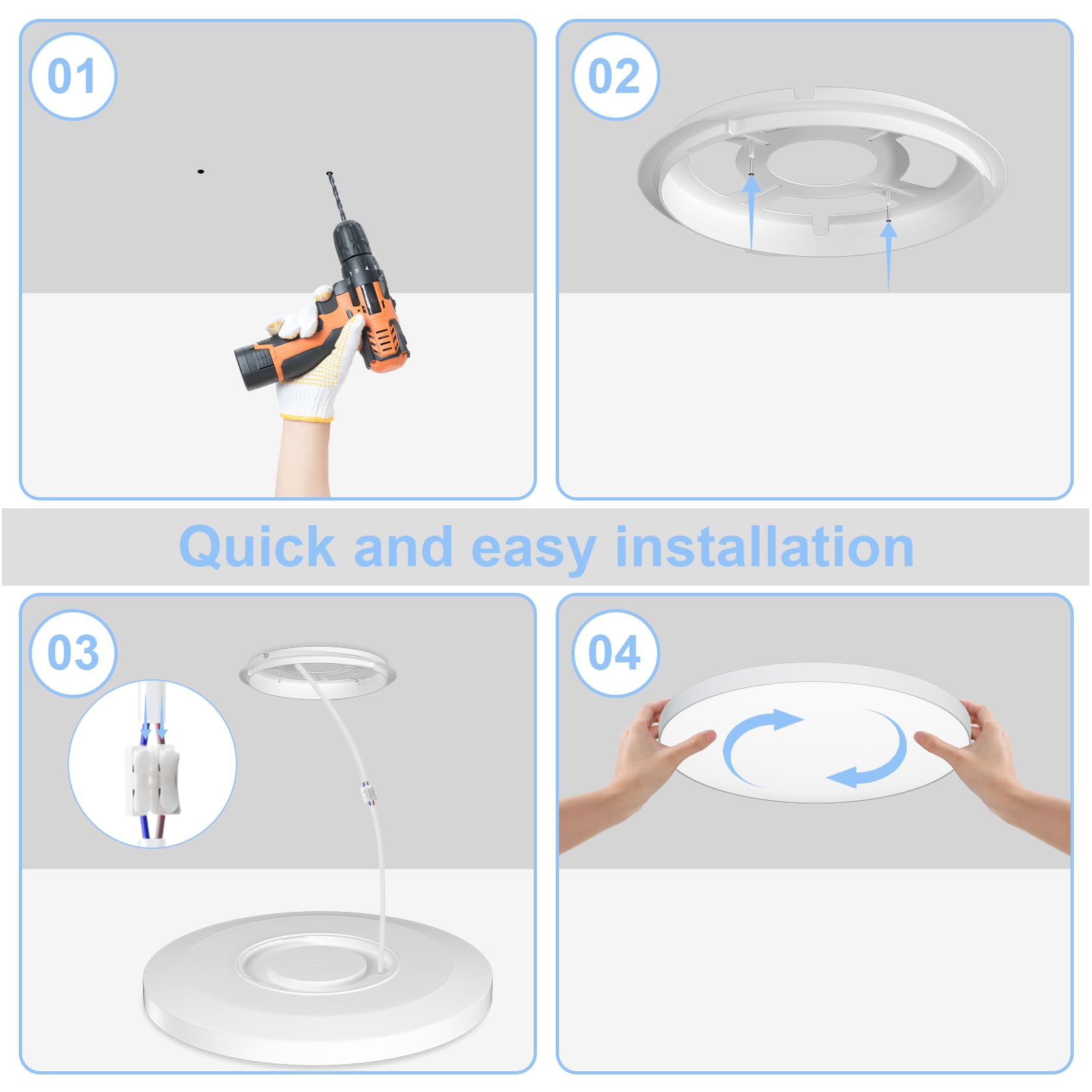 01

02

Quick and easy installation

03

04