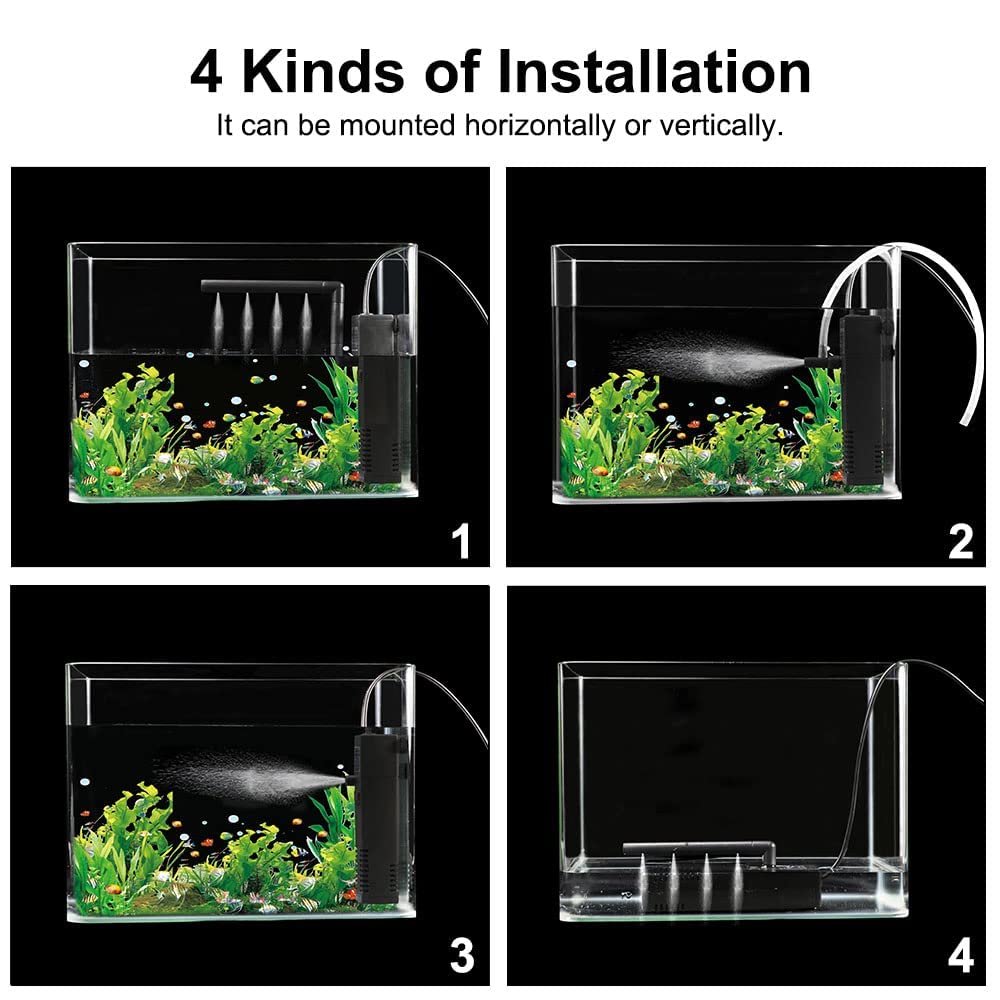 4 Kinds of Installation

It can be mounted horizontally or vertically.

1

2

3

4