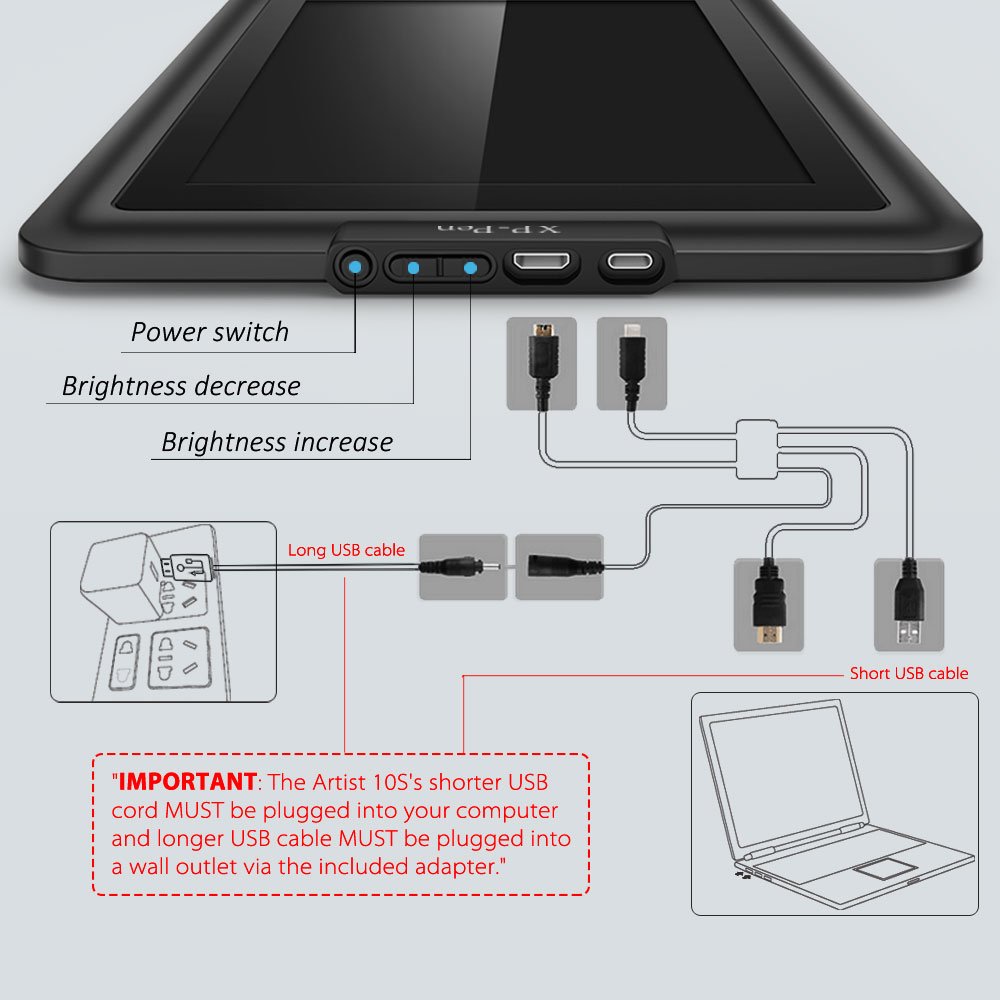 XP-Pen

Power switch

Brightness decrease

Brightness increase

Long USB cable

Short USB cable

"IMPORTANT: The Artist 10S's shorter USB cord MUST be plugged into your computer and longer USB cable MUST be plugged into a wall outlet via the included adapter."