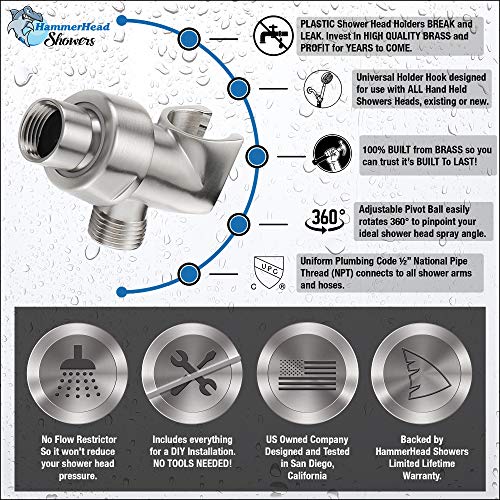 HammerHead Showers

PLASTIC Shower Head Holders BREAK and LEAK. Invest in HIGH QUALITY BRASS and PROFIT for YEARS to COME.

Universal Holder Hook designed for use with ALL Hand Held Showers Heads, existing or new.

100% BUILT from BRASS so you can trust it's BUILT To LAST!

360°

Adjustable Pivot Ball easily rotates 360° to pinpoint your ideal shower head spray angle.

UPC
C ®

Uniform Plumbing Code ½" National Pipe Thread (NPT) connects to all shower arms and hoses.

No Flow Restrictor So it won't reduce your shower head pressure.

Includes everything for a DIY Installation. NO TOOLS NEEDED!

US Owned Company Designed and Tested in San Diego, California

Backed by HammerHead Showers Limited Lifetime Warranty.