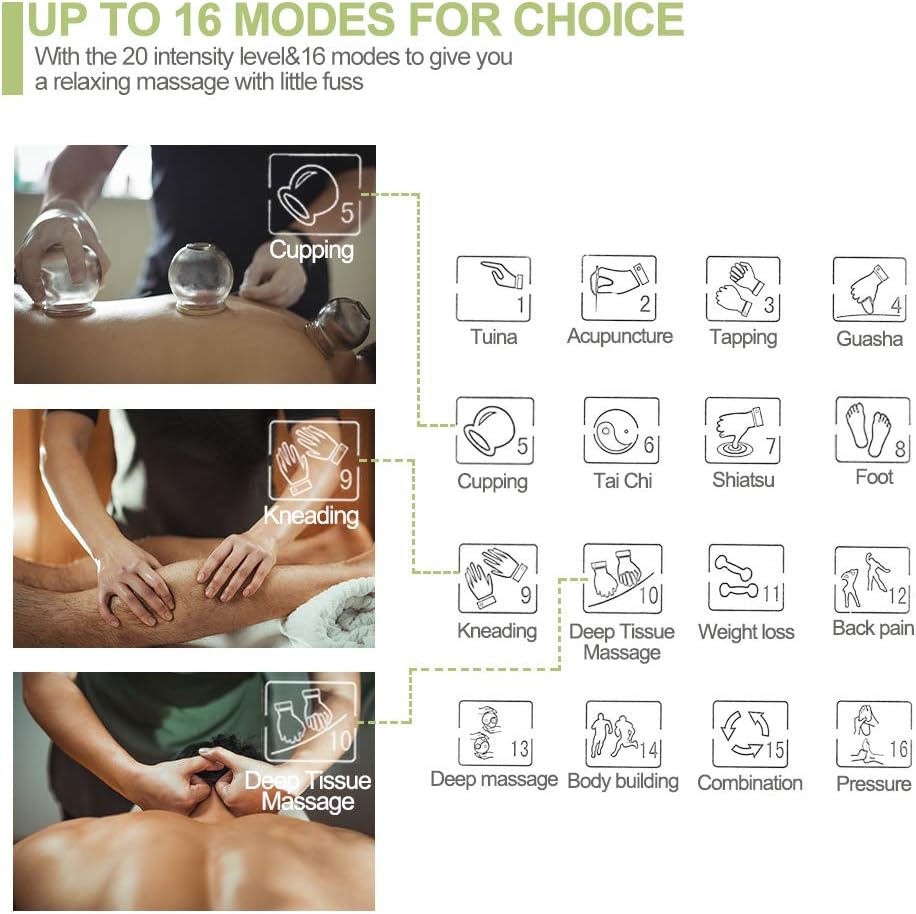 UP TO 16 MODES FOR CHOICE

With the 20 intensity level&16 modes to give you a relaxing massage with little fuss

5
Cupping

9
Kneading

10
Deep Tissue Massage

1
Tuina

2
Acupuncture

3
Tapping

4
Guasha

5
Cupping

6
Tai Chi

7
Shiatsu

8
Foot

9
Kneading

10
Deep Tissue Massage

11
Weight loss

12
Back pain

13
Deep massage

14
Body building

15
Combination

16
Pressure