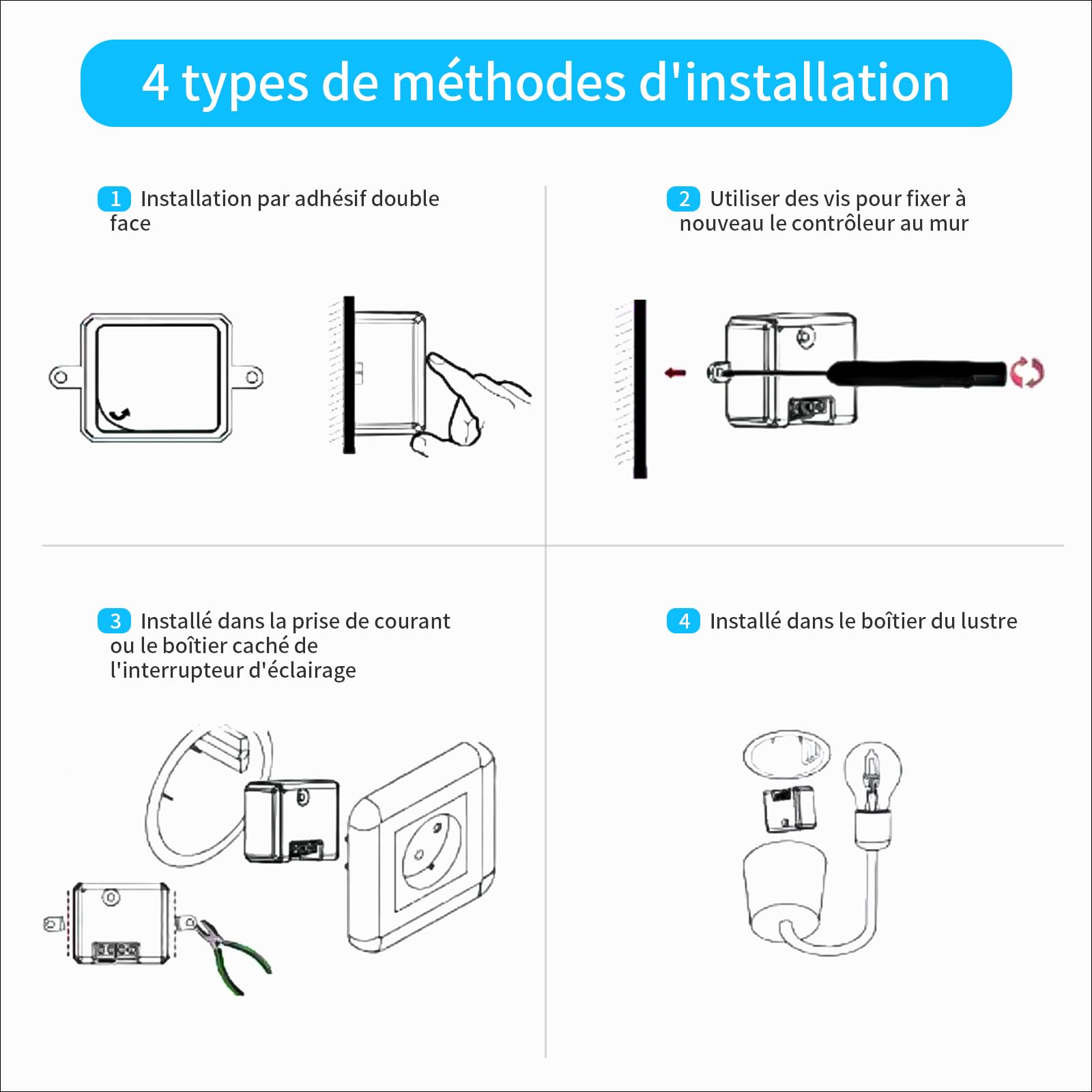 4 types de méthodes d'installation

1 Installation par adhésif double face

2 Utiliser des vis pour fixer à nouveau le contrôleur au mur

3 Installé dans la prise de courant ou le boîtier caché de l'interrupteur d'éclairage

4 Installé dans le boîtier du lustre