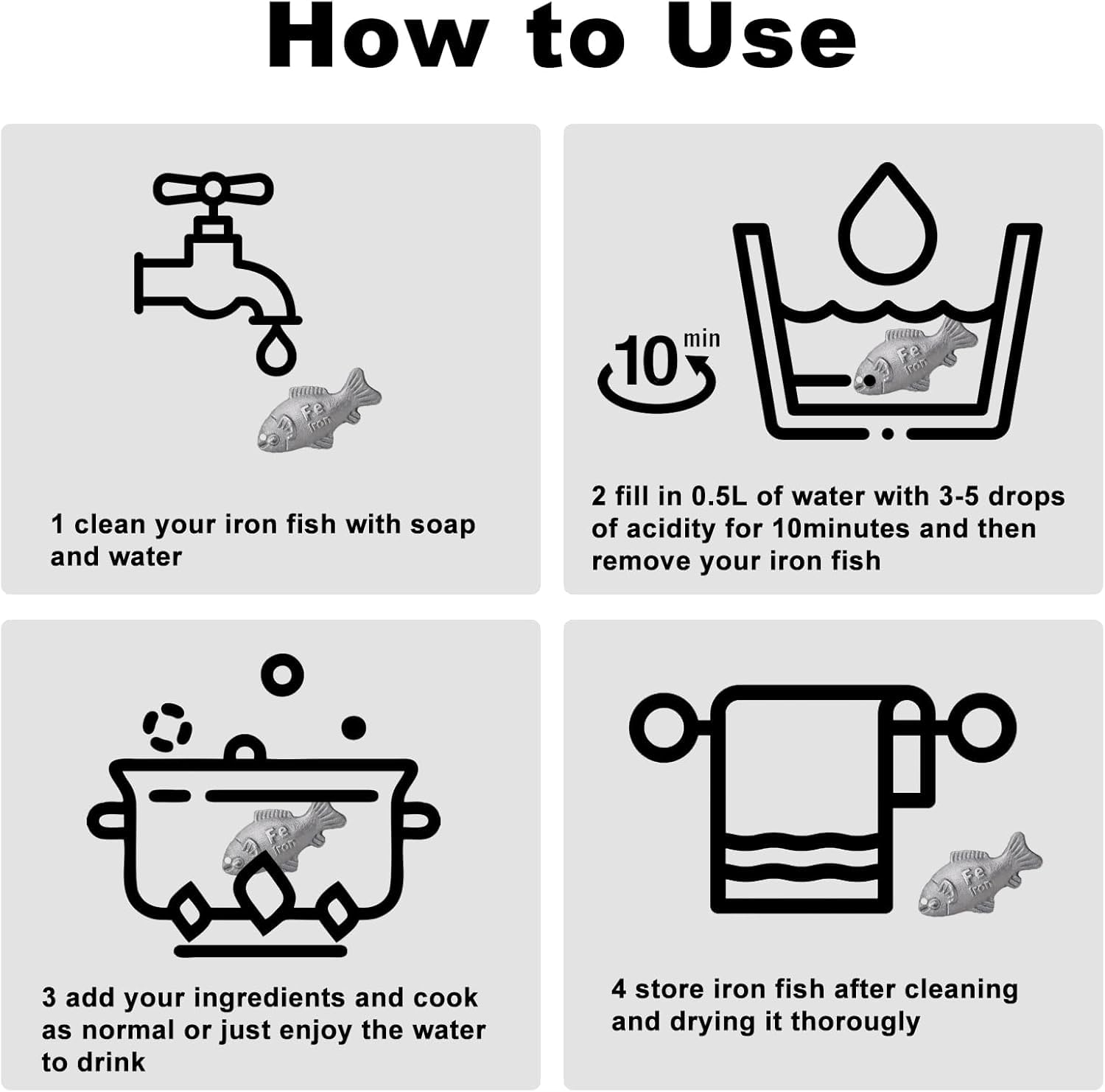 How to Use

Fe Iron

1 clean your iron fish with soap and water

10 min

Fe Iron

2 fill in 0.5L of water with 3-5 drops of acidity for 10minutes and then remove your iron fish

Fe Iron

3 add your ingredients and cook as normal or just enjoy the water to drink

Fe Iron

4 store iron fish after cleaning and drying it thorougly