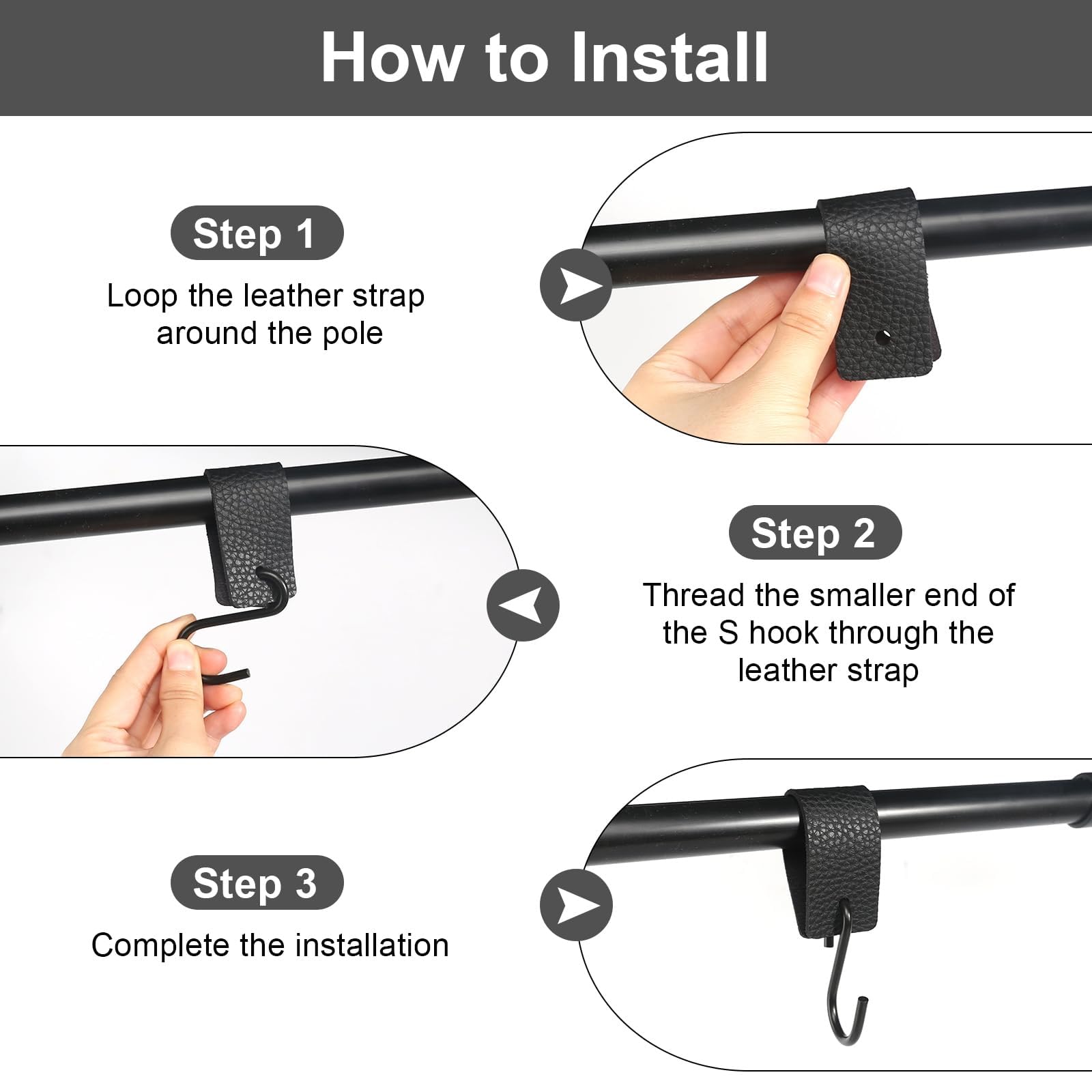 How to Install

Step 1

Loop the leather strap around the pole

Step 2

Thread the smaller end of the S hook through the leather strap

Step 3

Complete the installation