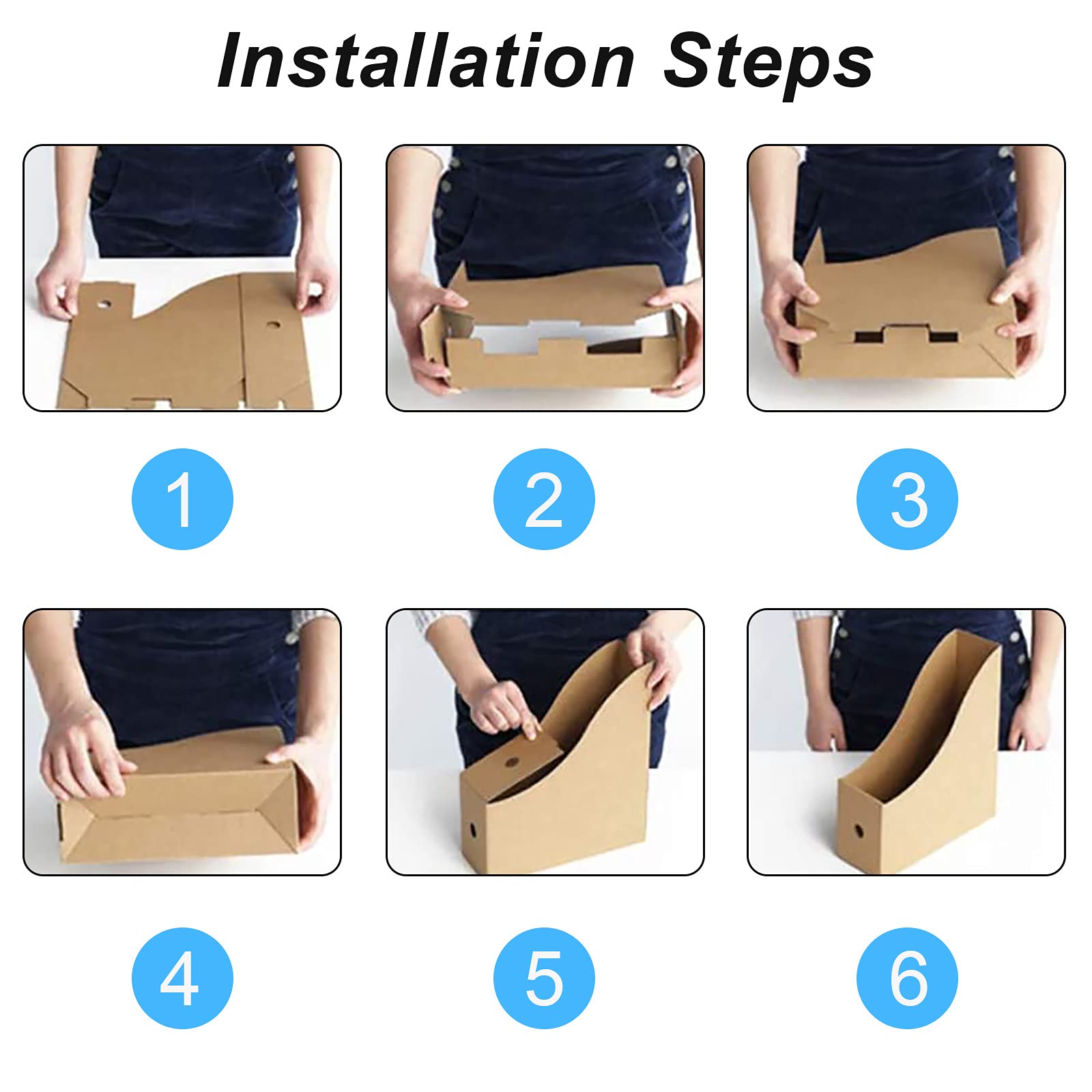 Installation Steps

1

2

3

4

5

6