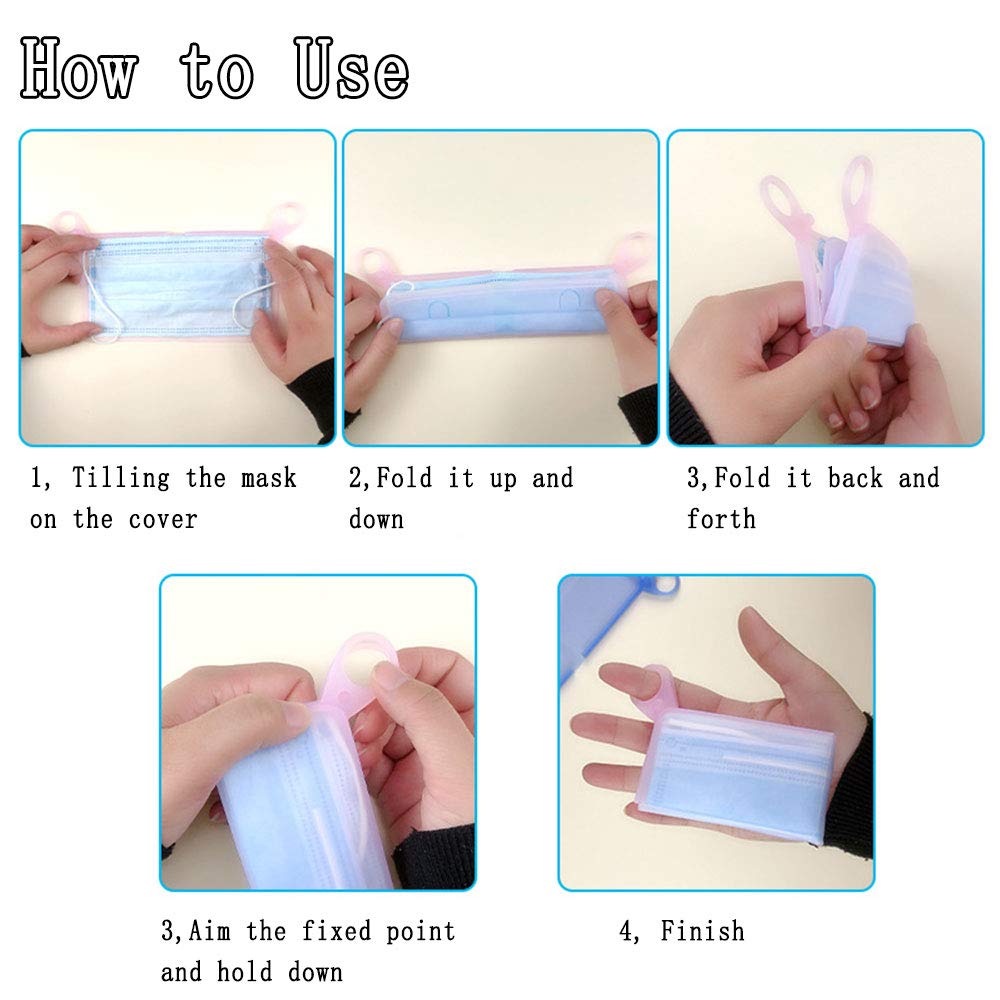 How to Use

1, Tilling the mask on the cover

2,Fold it up and down

3,Fold it back and forth

3,Aim the fixed point and hold down

4, Finish