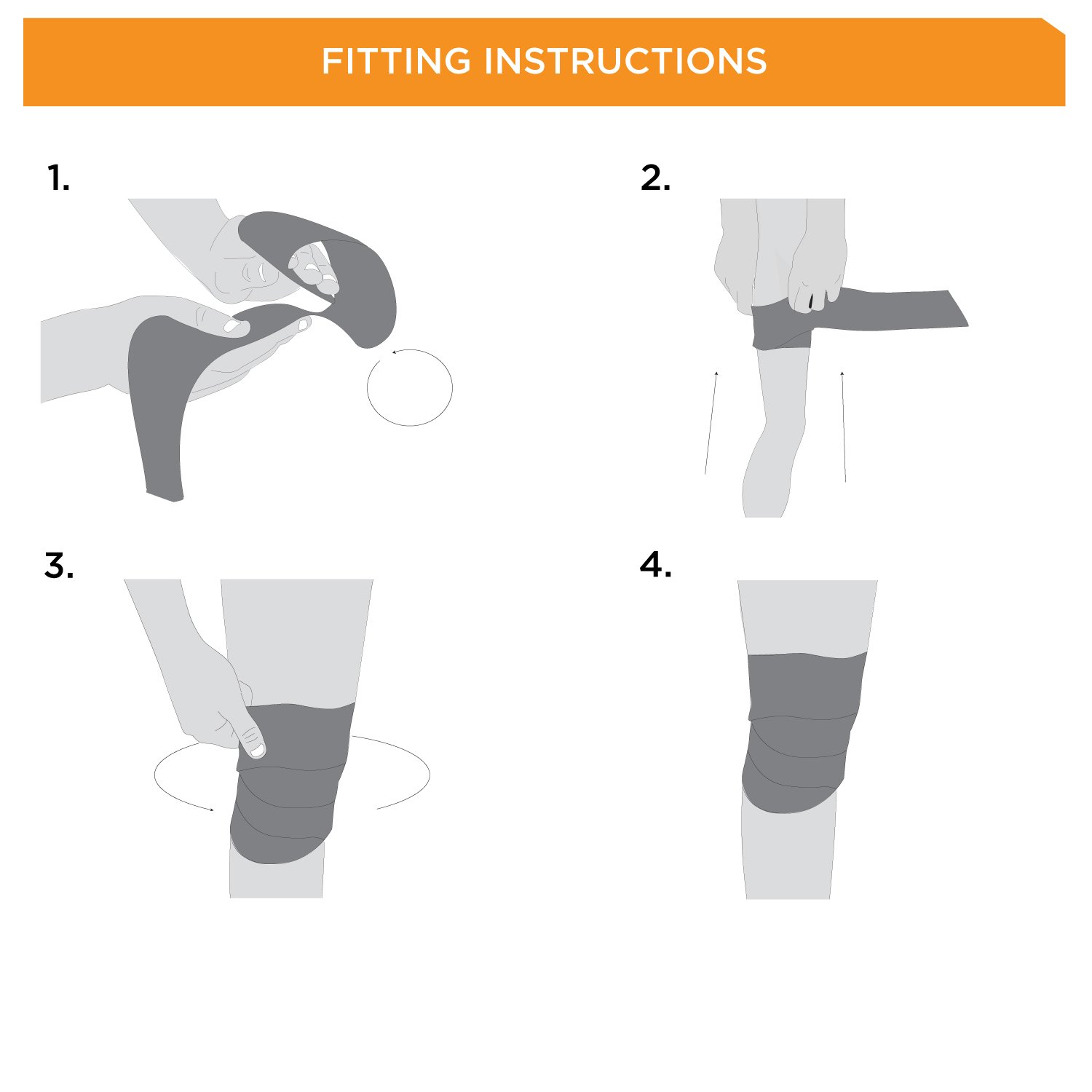 FITTING INSTRUCTIONS

1.

2.

3.

4.