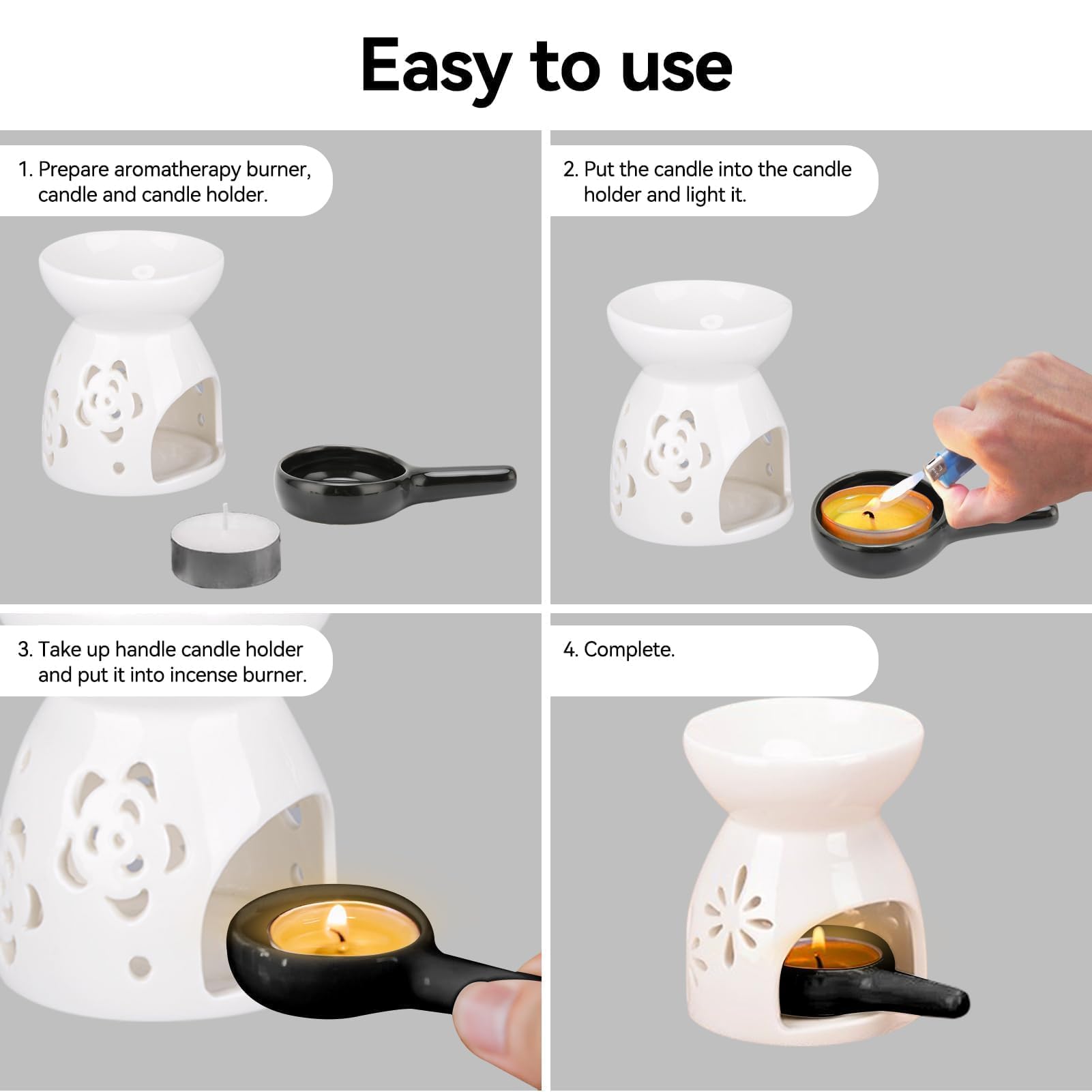 Easy to use

1. Prepare aromatherapy burner, candle and candle holder.

2. Put the candle into the candle holder and light it.

3. Take up handle candle holder and put it into incense burner.

4. Complete.