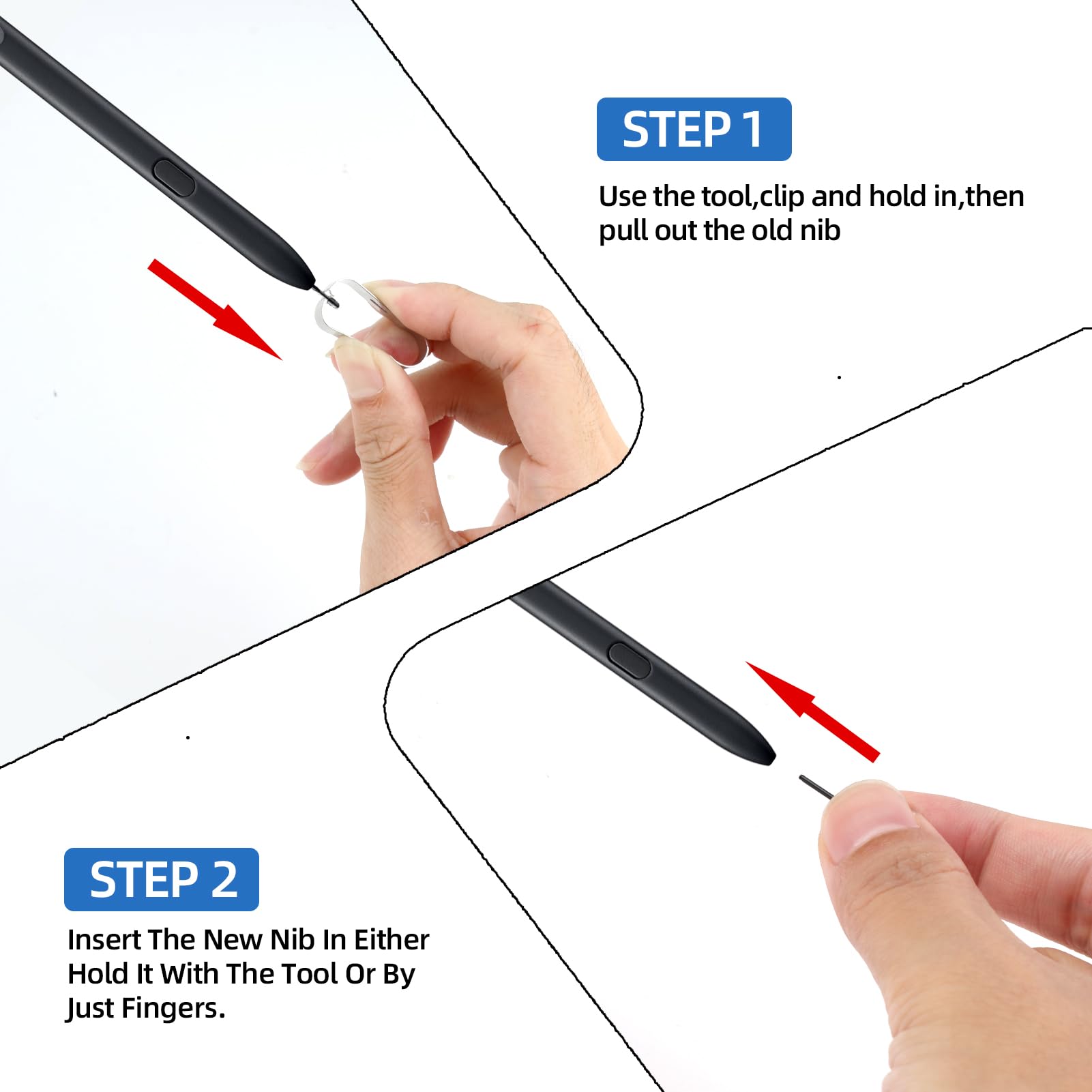 STEP 1

Use the tool,clip and hold in,then pull out the old nib

STEP 2

Insert The New Nib In Either Hold It With The Tool Or By Just Fingers.