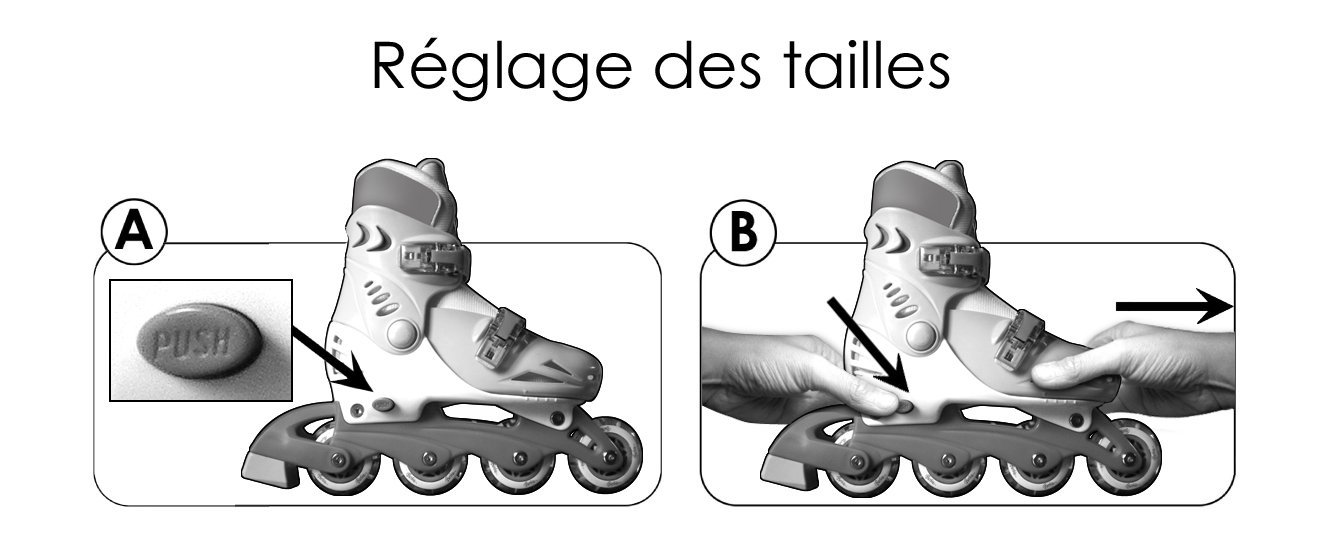 Réglage des tailles

A

PUSH

B