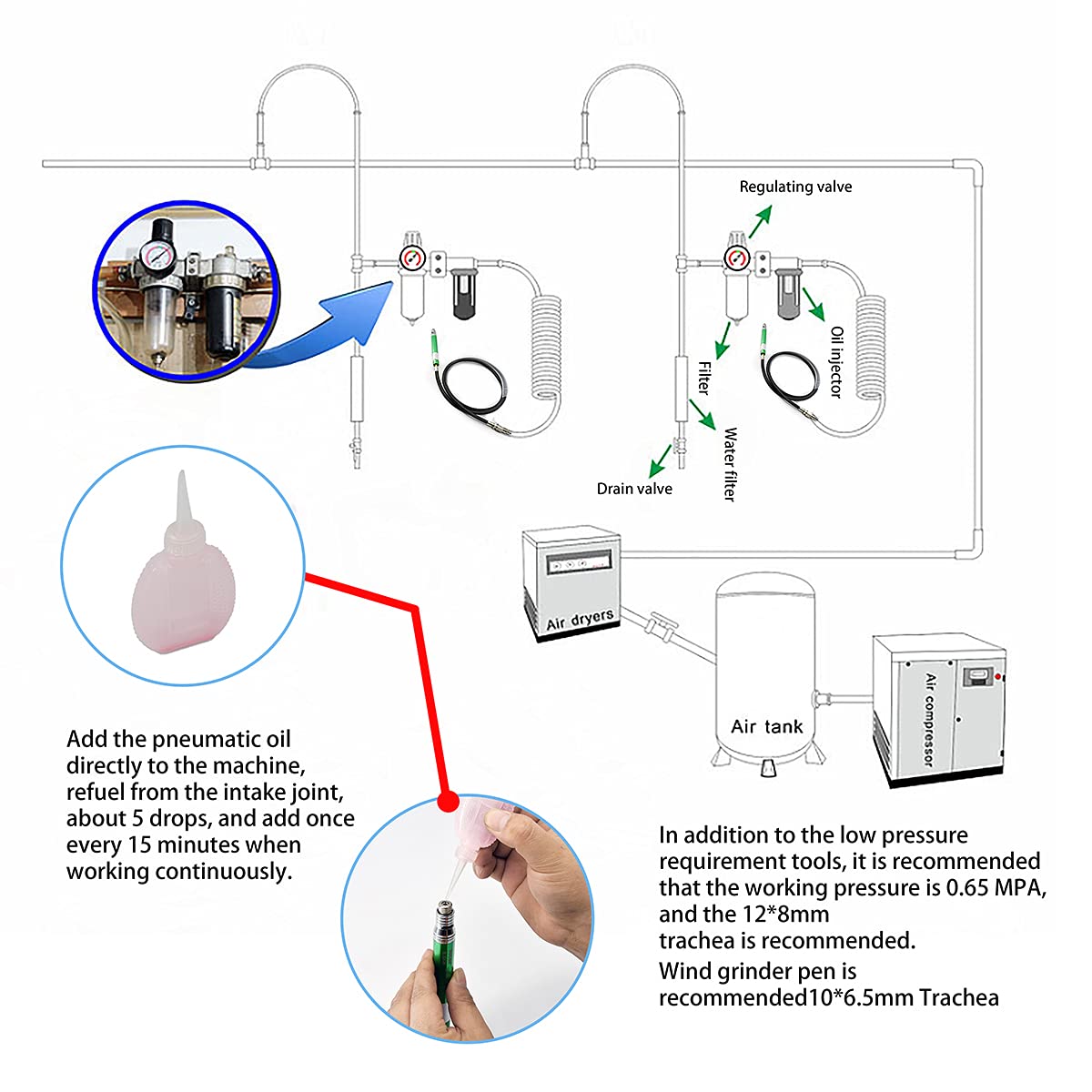 Regulating valve

Oil injector

Filter

Water filter

Drain valve

Air dryers

Air tank

Air compressor

Add the pneumatic oil directly to the machine, refuel from the intake joint, about 5 drops, and add once every 15 minutes when working continuously.

In addition to the low pressure requirement tools, it is recommended that the working pressure is 0.65 MPA, and the 12*8mm trachea is recommended.

Wind grinder pen is recommended10*6.5mm Trachea